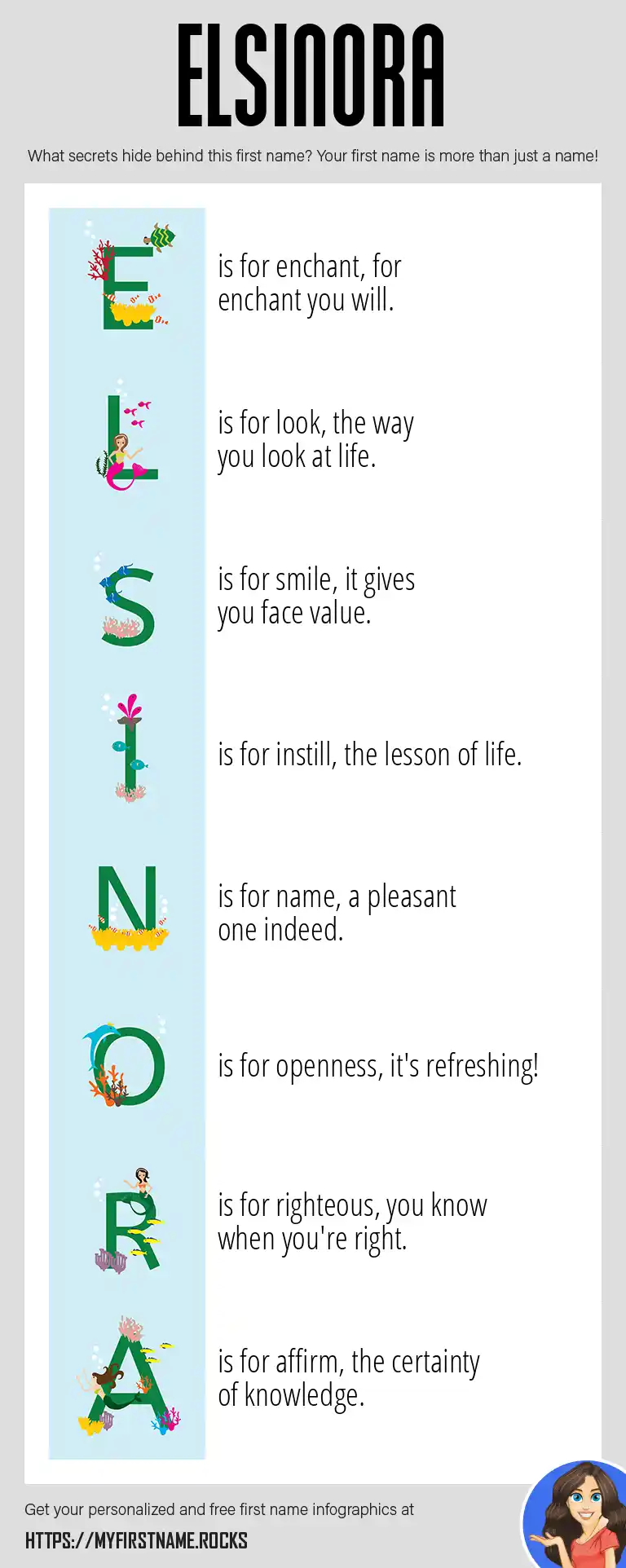 ELSINORA

What secrets hide behind this first name? Your first name is more than just a name!

E is for enchant, for enchant you will.

L is for look, the way you look at life.

S is for smile, it gives you face value.

I is for instill, the lesson of life.

N is for name, a pleasant one indeed.

O is for openness, it's refreshing!

R is for righteous, you know when you're right.

A is for affirm, the certainty of knowledge.

Get your personalized and free first name infographics at

HTTPS://MYFIRSTNAME.ROCKS