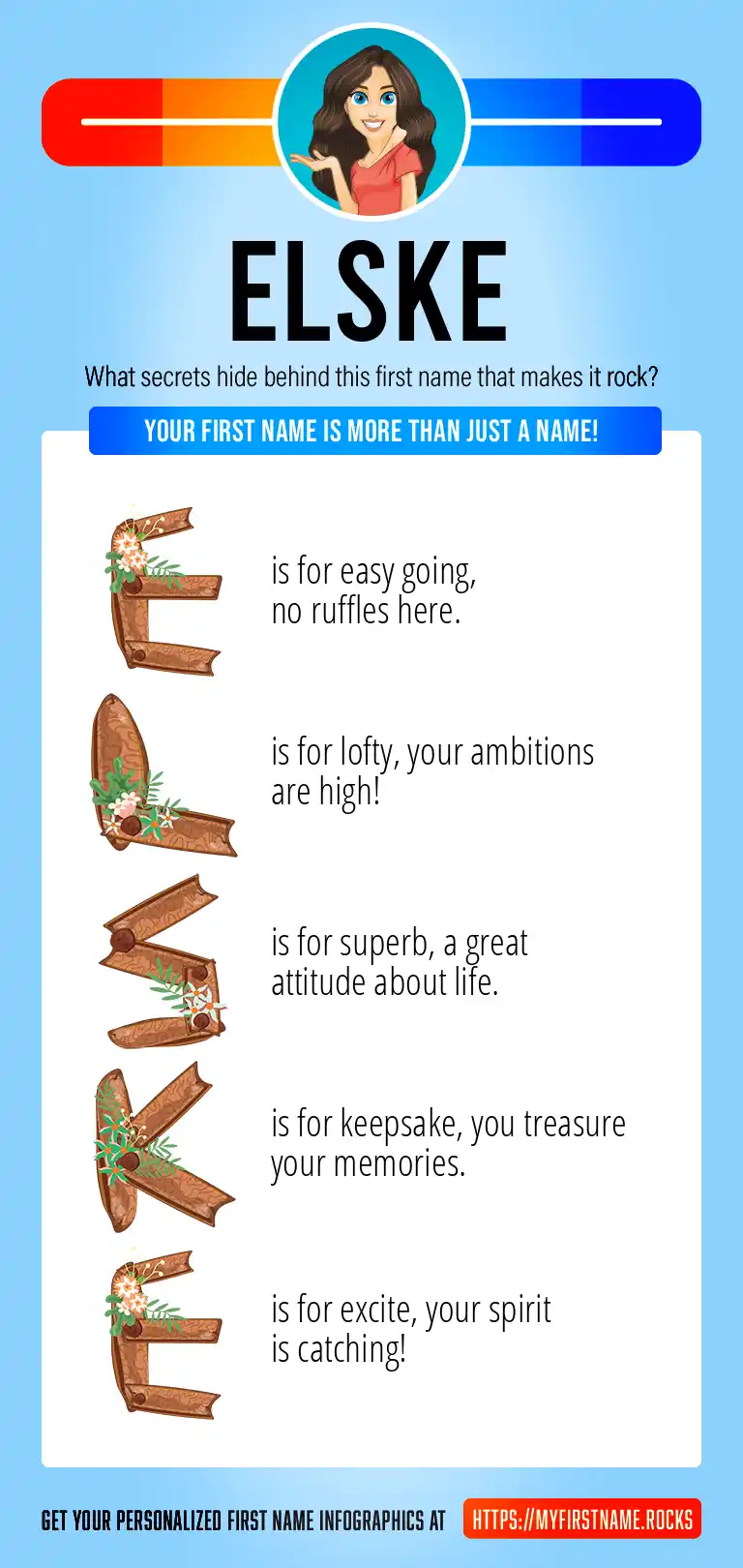 ELSKE

What secrets hide behind this first name that makes it rock?

YOUR FIRST NAME IS MORE THAN JUST A NAME!

E is for easy going, no ruffles here.

L is for lofty, your ambitions are high!

S is for superb, a great attitude about life.

K is for keepsake, you treasure your memories.

E is for excite, your spirit is catching!

GET YOUR PERSONALIZED FIRST NAME INFOGRAPHICS AT HTTPS://MYFIRSTNAME.ROCKS