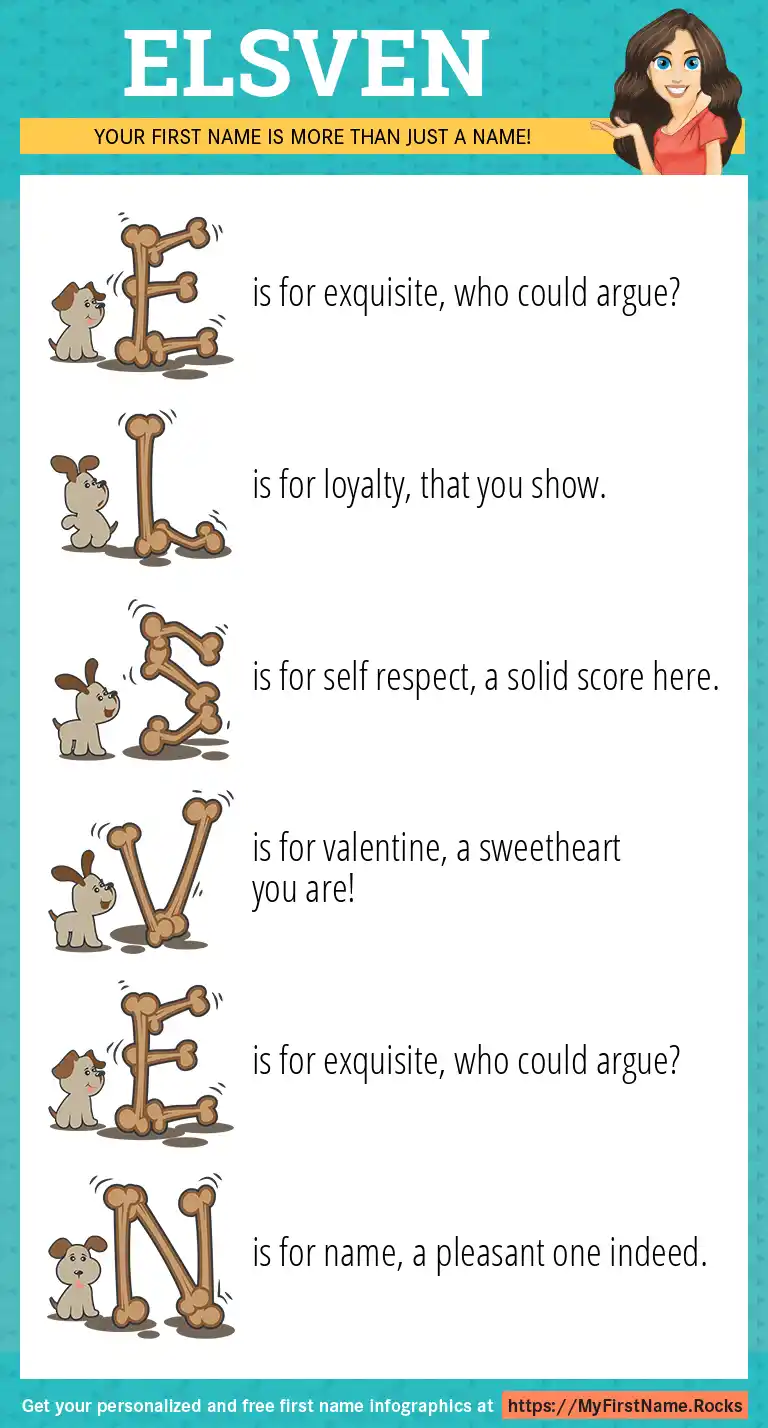 ELSVEN

YOUR FIRST NAME IS MORE THAN JUST A NAME!

E is for exquisite, who could argue?

L is for loyalty, that you show.

S is for self respect, a solid score here.

V is for valentine, a sweetheart you are!

E is for exquisite, who could argue?

N is for name, a pleasant one indeed.

Get your personalized and free first name infographics at https://MyFirstName.Rocks