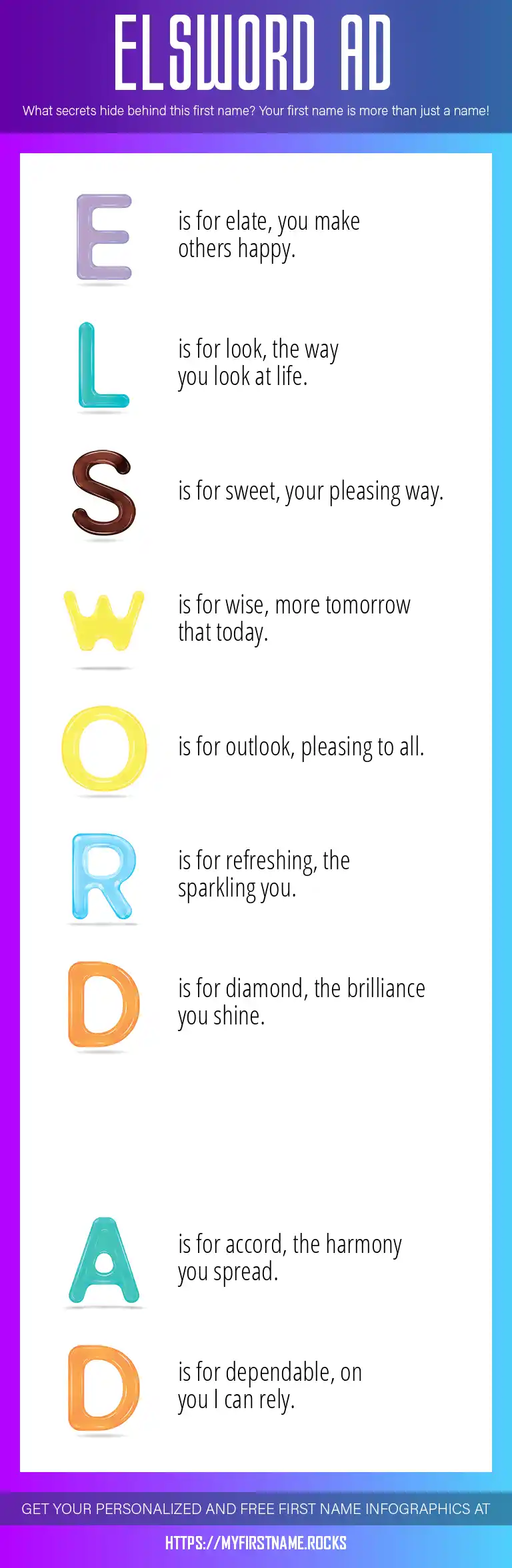 ELSWORD AD

What secrets hide behind this first name? Your first name is more than just a name!

E is for elate, you make others happy.

L is for look, the way you look at life.

S is for sweet, your pleasing way.

W is for wise, more tomorrow that today.

O is for outlook, pleasing to all.

R is for refreshing, the sparkling you.

D is for diamond, the brilliance you shine.

A is for accord, the harmony you spread.

D is for dependable, on you I can rely.

GET YOUR PERSONALIZED AND FREE FIRST NAME INFOGRAPHICS AT

HTTPS://MYFIRSTNAME.ROCKS