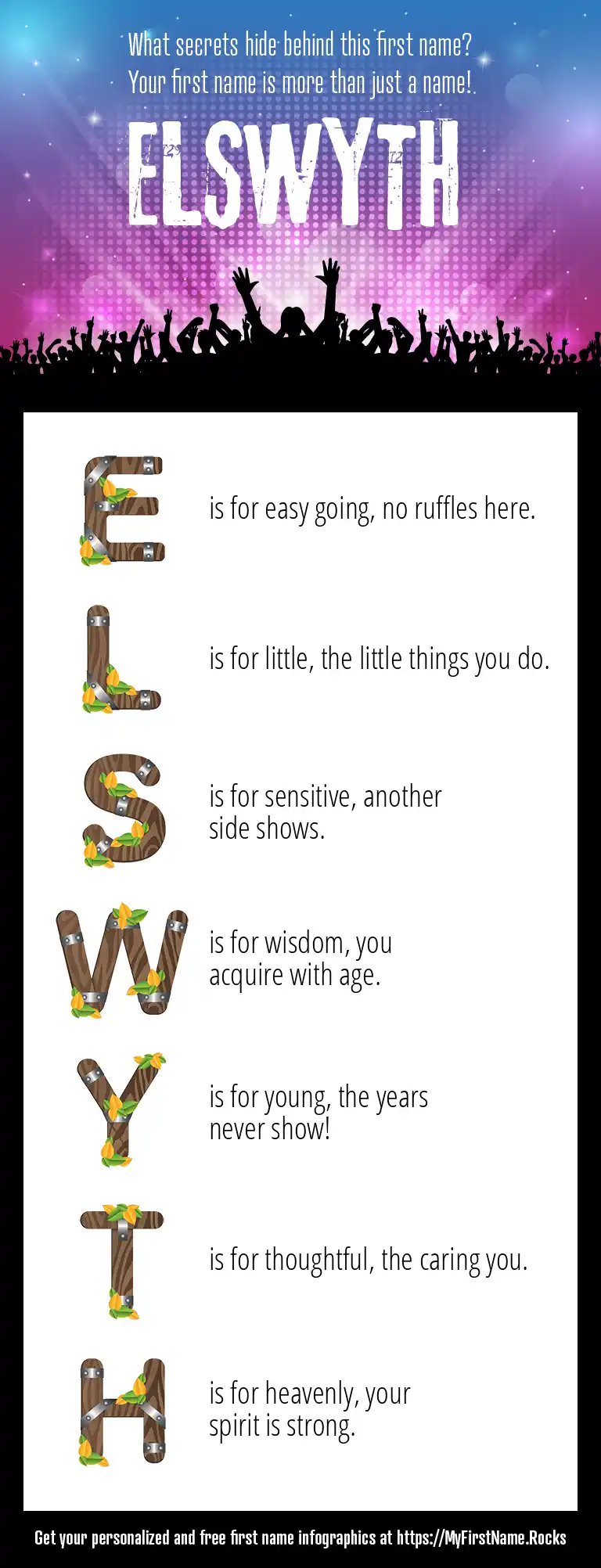 What secrets hide behind this first name?
Your first name is more than just a name!

ELSWYTH

E is for easy going, no ruffles here.

L is for little, the little things you do.

S is for sensitive, another side shows.

W is for wisdom, you acquire with age.

Y is for young, the years never show!

T is for thoughtful, the caring you.

H is for heavenly, your spirit is strong.

Get your personalized and free first name infographics at https://MyFirstName.Rocks