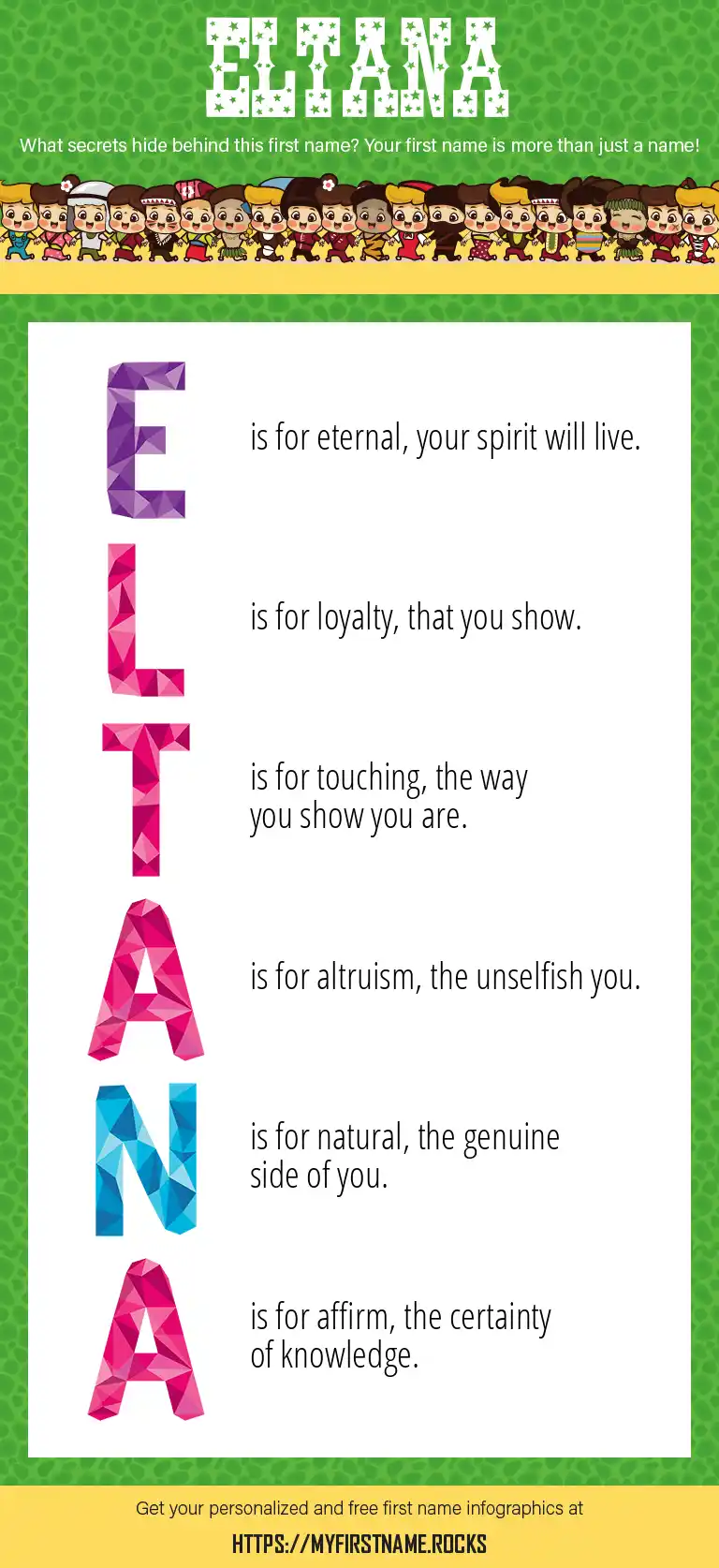 ELTANA

What secrets hide behind this first name? Your first name is more than just a name!

E is for eternal, your spirit will live.

L is for loyalty, that you show.

T is for touching, the way you show you are.

A is for altruism, the unselfish you.

N is for natural, the genuine side of you.

A is for affirm, the certainty of knowledge.

Get your personalized and free first name infographics at

HTTPS://MYFIRSTNAME.ROCKS