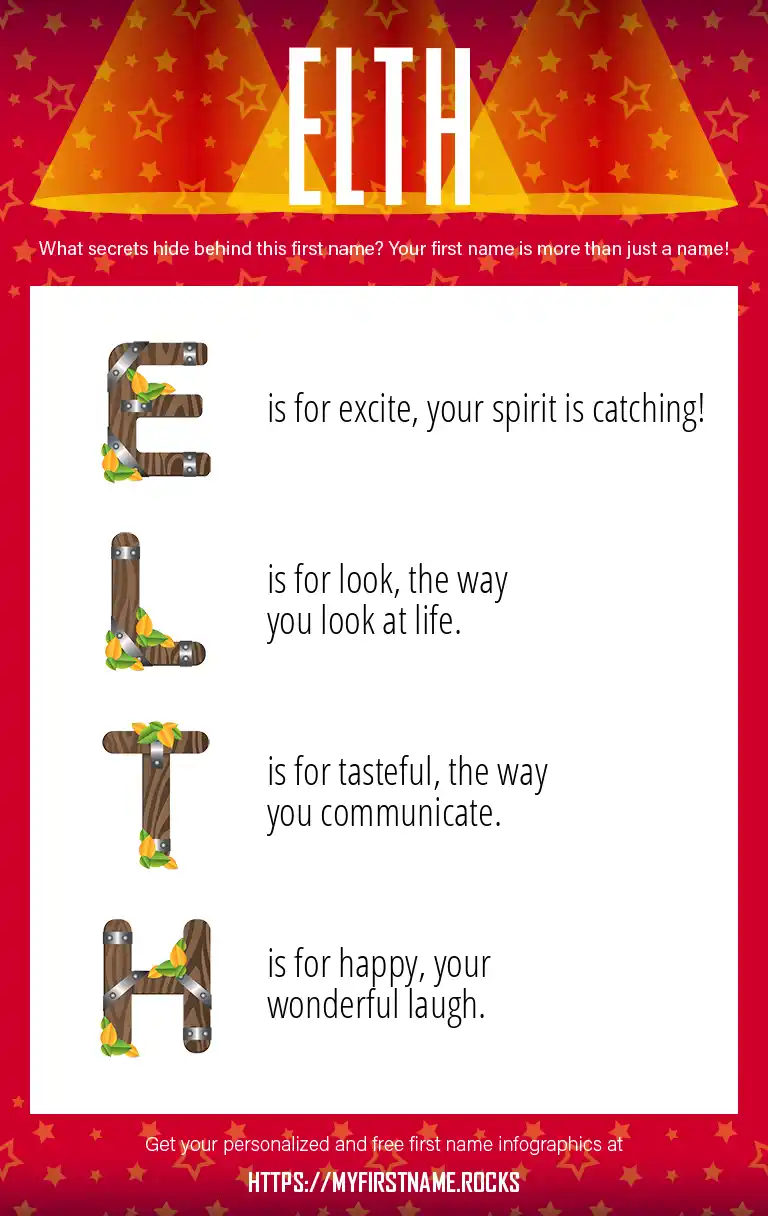 ELTH

What secrets hide behind this first name? Your first name is more than just a name!

E is for excite, your spirit is catching!

L is for look, the way you look at life.

T is for tasteful, the way you communicate.

H is for happy, your wonderful laugh.

Get your personalized and free first name infographics at

HTTPS://MYFIRSTNAME.ROCKS