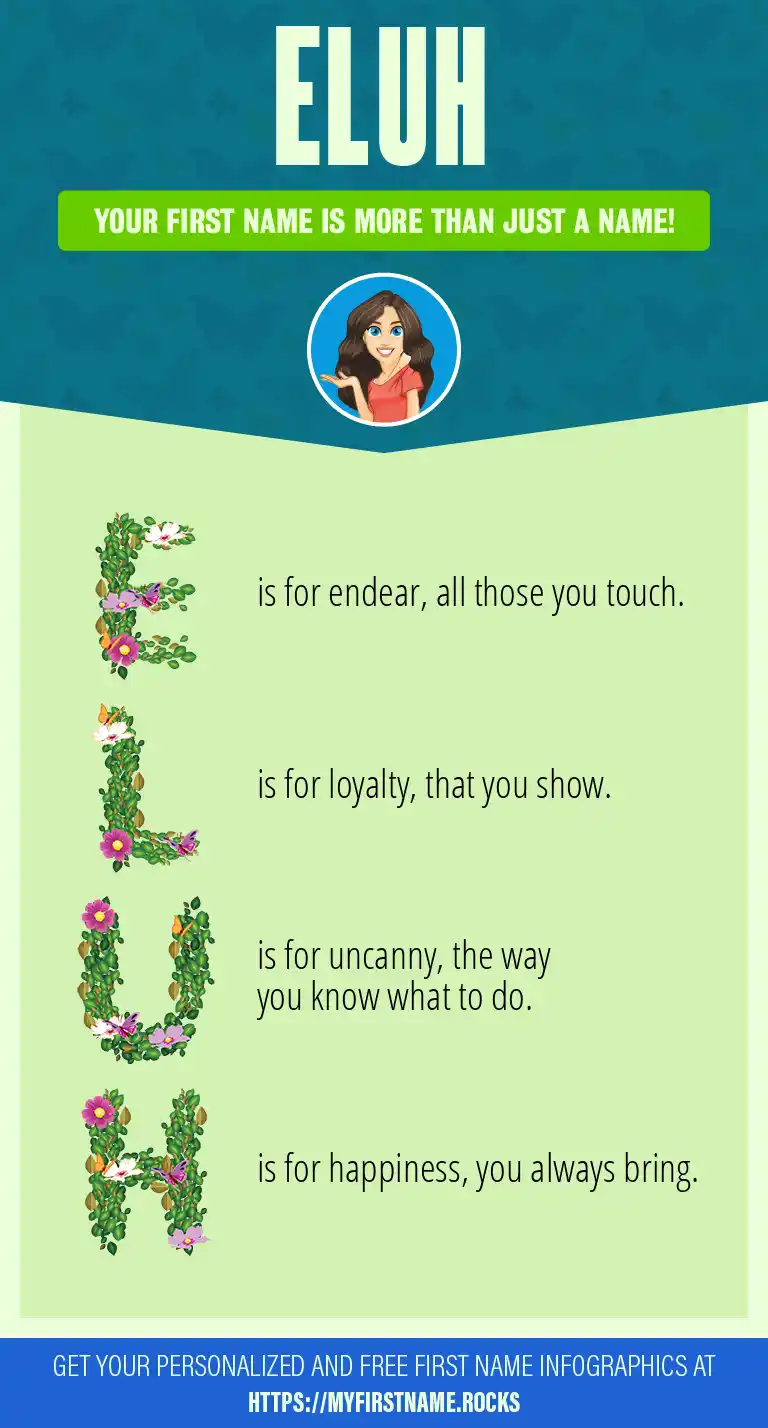 ELUH

YOUR FIRST NAME IS MORE THAN JUST A NAME!

E is for endear, all those you touch.

L is for loyalty, that you show.

U is for uncanny, the way you know what to do.

H is for happiness, you always bring.

GET YOUR PERSONALIZED AND FREE FIRST NAME INFOGRAPHICS AT HTTPS://MYFIRSTNAME.ROCKS