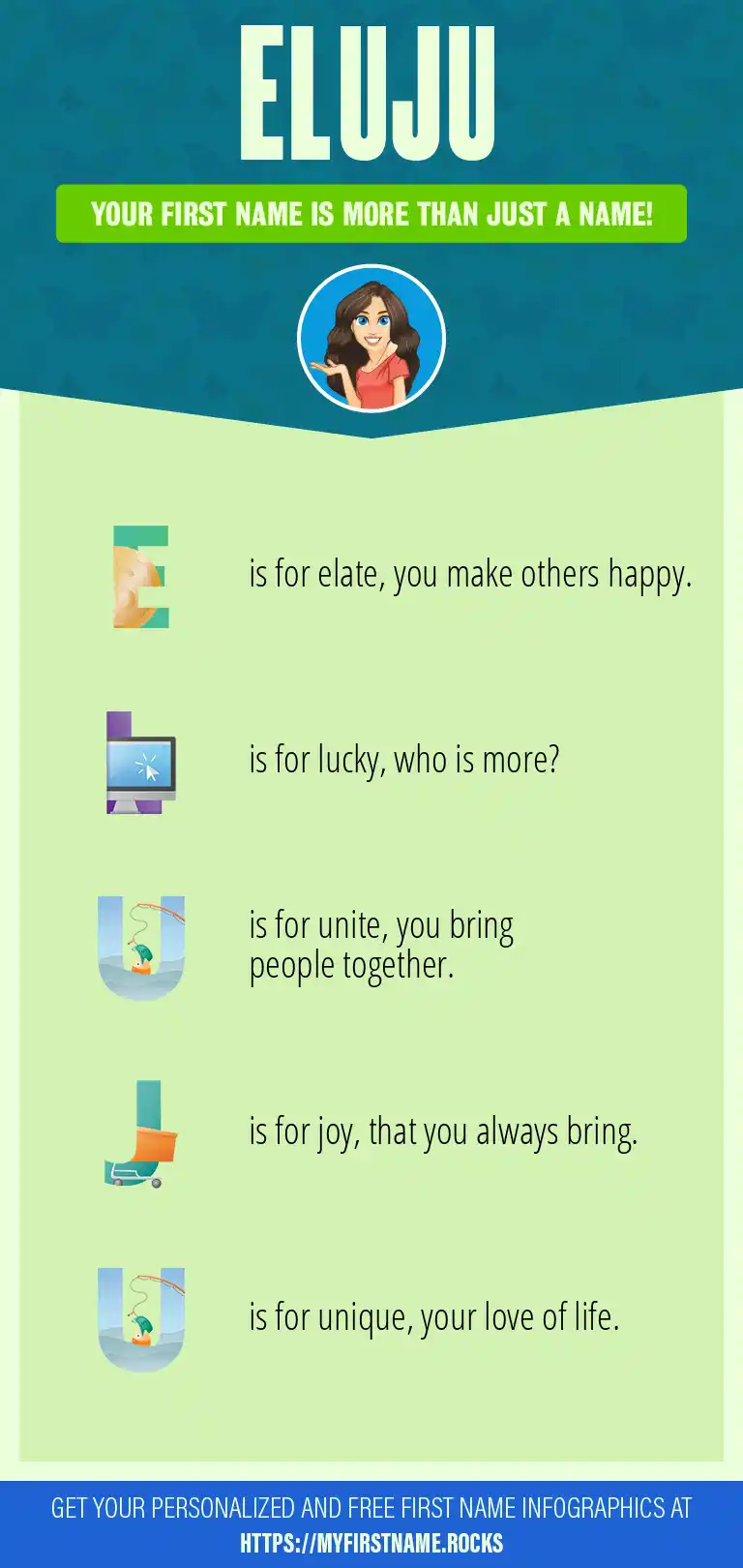 ELUJU

YOUR FIRST NAME IS MORE THAN JUST A NAME!

E is for elate, you make others happy.

L is for lucky, who is more?

U is for unite, you bring people together.

J is for joy, that you always bring.

U is for unique, your love of life.

GET YOUR PERSONALIZED AND FREE FIRST NAME INFOGRAPHICS AT HTTPS://MYFIRSTNAME.ROCKS