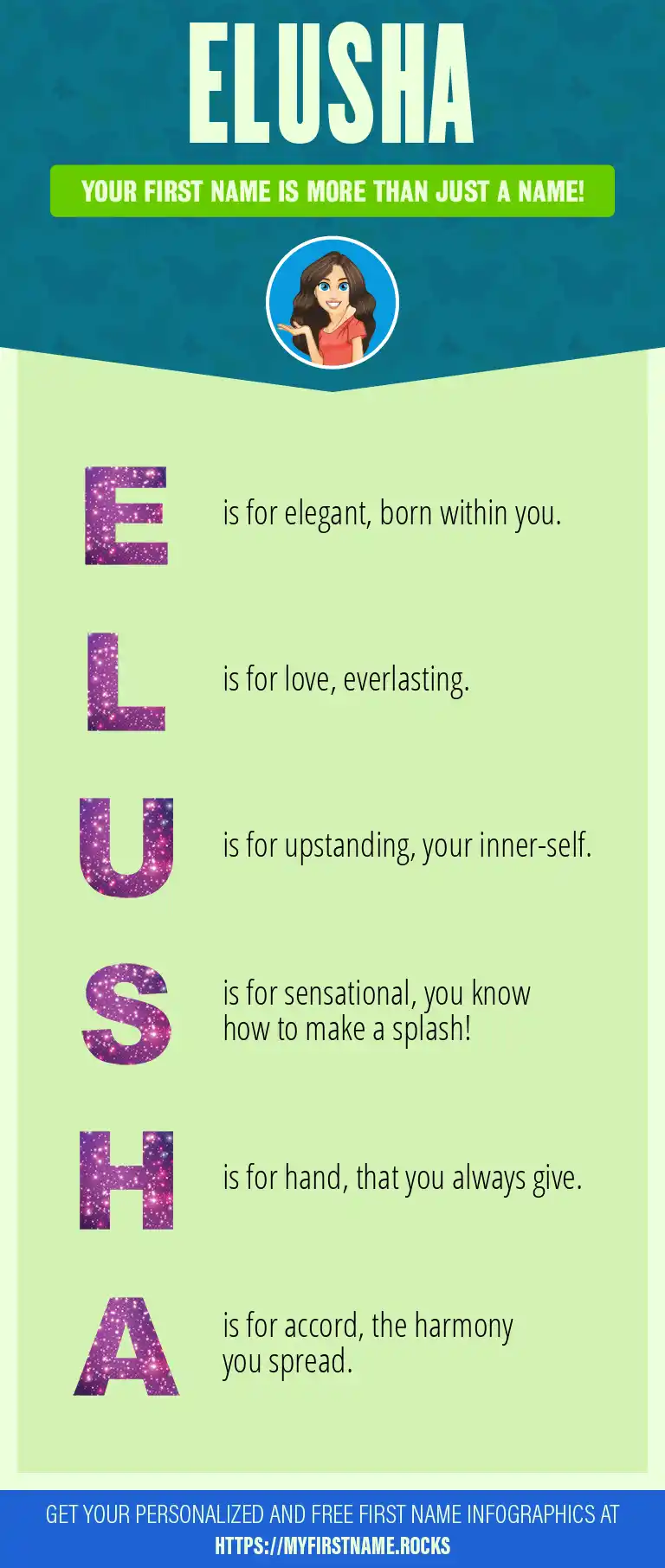 ELUSHA

YOUR FIRST NAME IS MORE THAN JUST A NAME!

E is for elegant, born within you.

L is for love, everlasting.

U is for upstanding, your inner-self.

S is for sensational, you know how to make a splash!

H is for hand, that you always give.

A is for accord, the harmony you spread.

GET YOUR PERSONALIZED AND FREE FIRST NAME INFOGRAPHICS AT HTTPS://MYFIRSTNAME.ROCKS