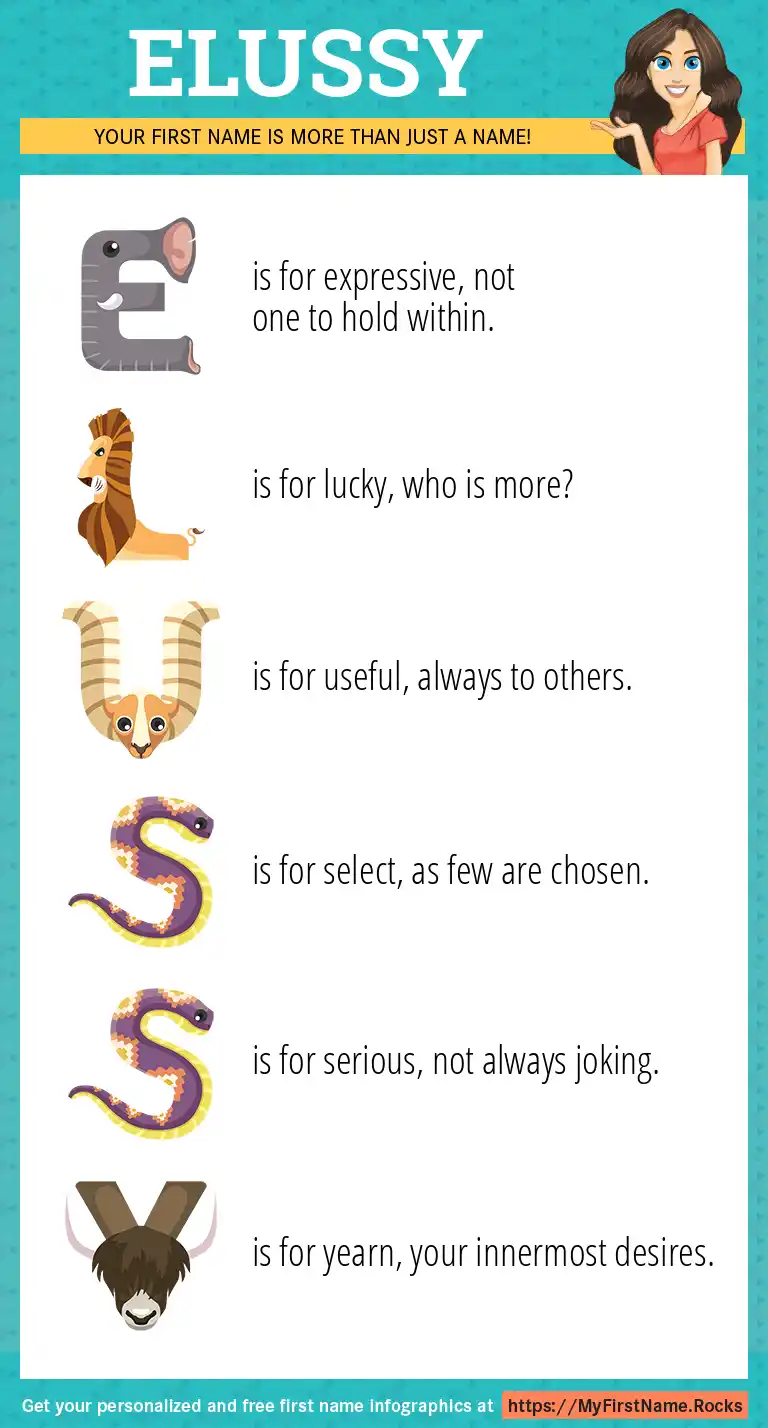 ELUSSY

YOUR FIRST NAME IS MORE THAN JUST A NAME!

E is for expressive, not one to hold within.

L is for lucky, who is more?

U is for useful, always to others.

S is for select, as few are chosen.

S is for serious, not always joking.

Y is for yearn, your innermost desires.

Get your personalized and free first name infographics at https://MyFirstName.Rocks