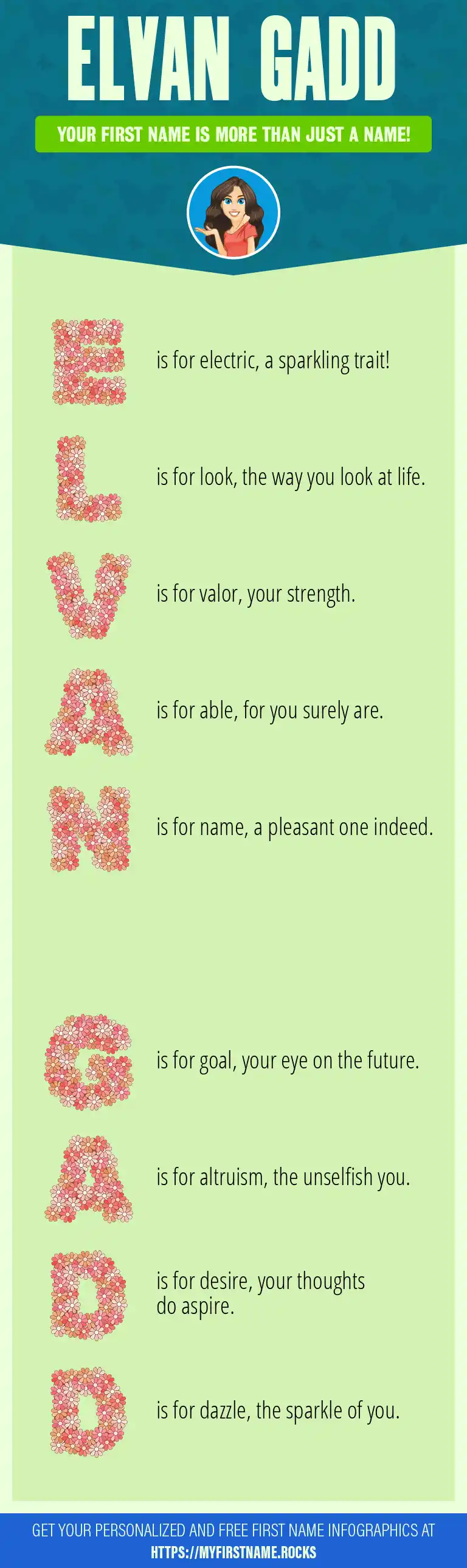 ELVAN GADD

YOUR FIRST NAME IS MORE THAN JUST A NAME!

E is for electric, a sparkling trait!

L is for look, the way you look at life.

V is for valor, your strength.

A is for able, for you surely are.

N is for name, a pleasant one indeed.

G is for goal, your eye on the future.

A is for altruism, the unselfish you.

D is for desire, your thoughts do aspire.

D is for dazzle, the sparkle of you.

GET YOUR PERSONALIZED AND FREE FIRST NAME INFOGRAPHICS AT HTTPS://MYFIRSTNAME.ROCKS