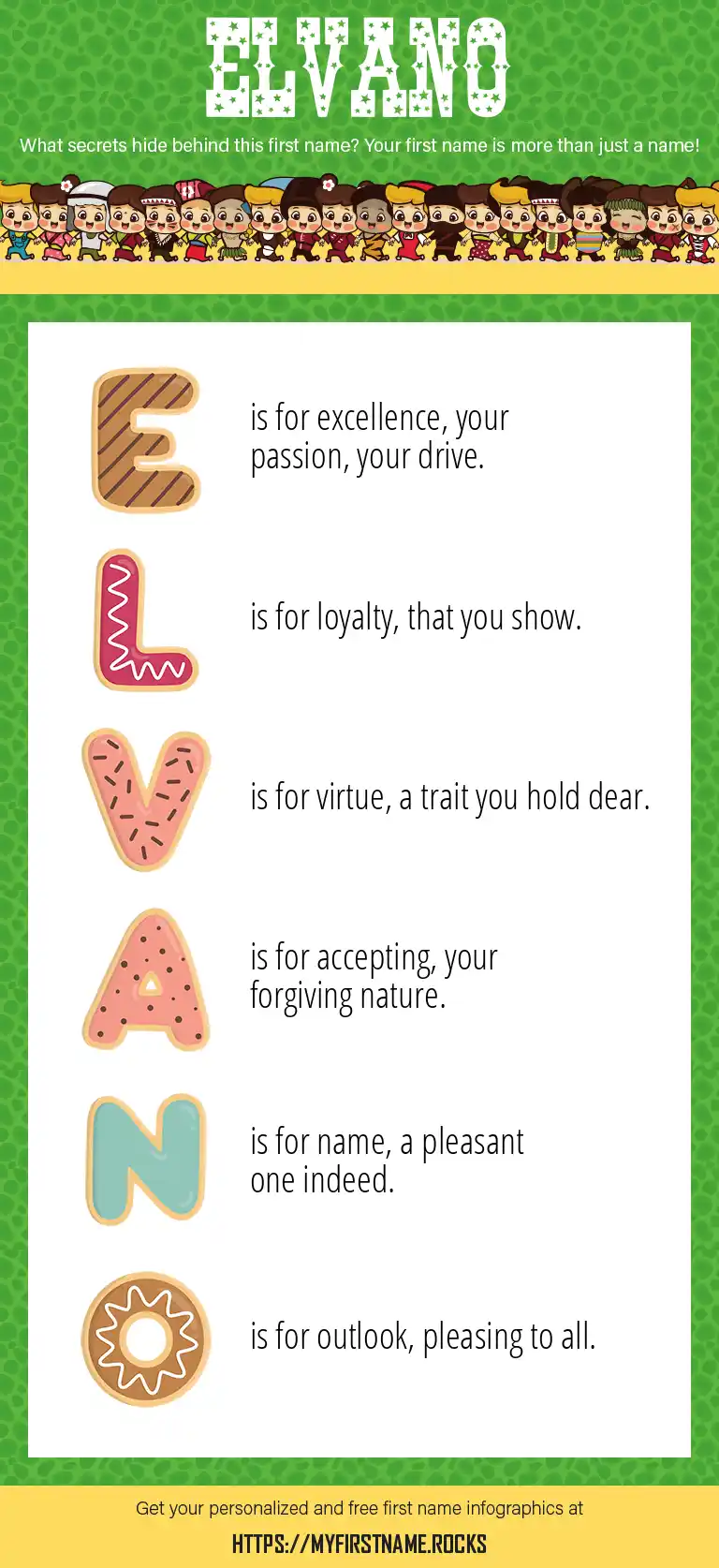 ELVANO

What secrets hide behind this first name? Your first name is more than just a name!

E is for excellence, your passion, your drive.

L is for loyalty, that you show.

V is for virtue, a trait you hold dear.

A is for accepting, your forgiving nature.

N is for name, a pleasant one indeed.

O is for outlook, pleasing to all.

Get your personalized and free first name infographics at

HTTPS://MYFIRSTNAME.ROCKS