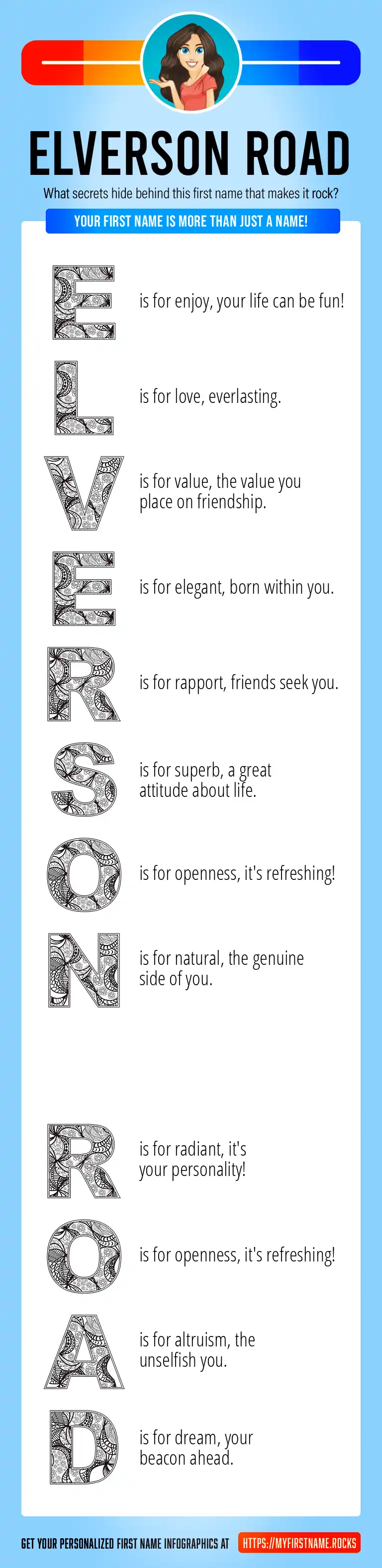 ELVERSON ROAD

What secrets hide behind this first name that makes it rock?

YOUR FIRST NAME IS MORE THAN JUST A NAME!

E is for enjoy, your life can be fun!

L is for love, everlasting.

V is for value, the value you place on friendship.

E is for elegant, born within you.

R is for rapport, friends seek you.

S is for superb, a great attitude about life.

O is for openness, it's refreshing!

N is for natural, the genuine side of you.

R is for radiant, it's your personality!

O is for openness, it's refreshing!

A is for altruism, the unselfish you.

D is for dream, your beacon ahead.

GET YOUR PERSONALIZED FIRST NAME INFOGRAPHICS AT HTTPS://MYFIRSTNAME.ROCKS