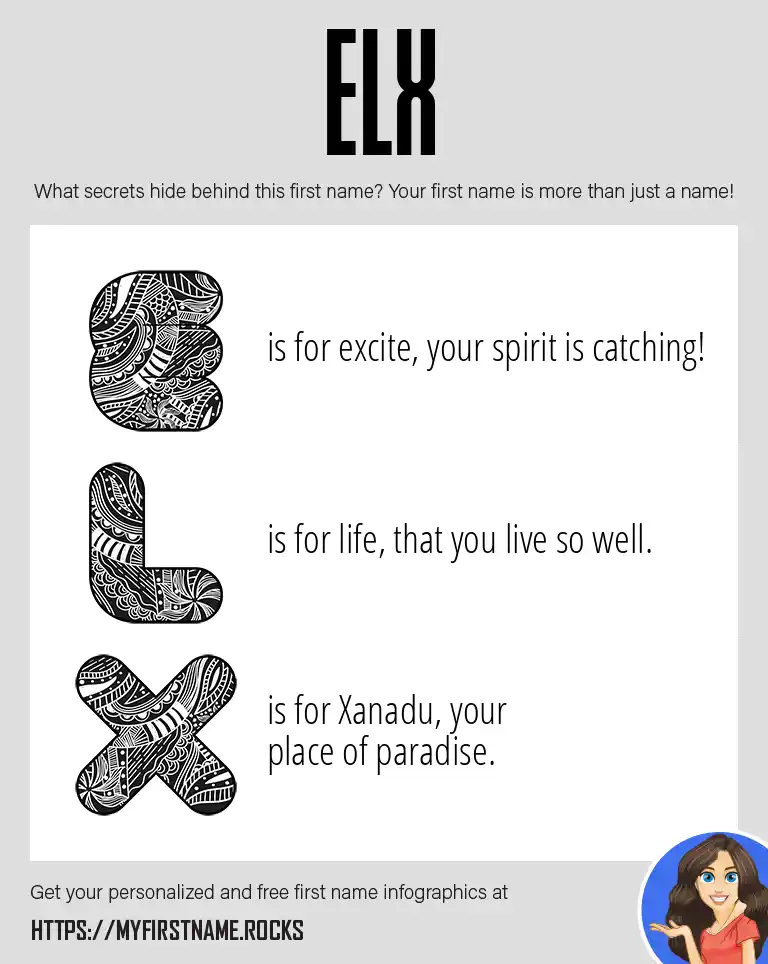 ELX

What secrets hide behind this first name? Your first name is more than just a name!

E is for excite, your spirit is catching!

L is for life, that you live so well.

X is for Xanadu, your place of paradise.

Get your personalized and free first name infographics at

HTTPS://MYFIRSTNAME.ROCKS