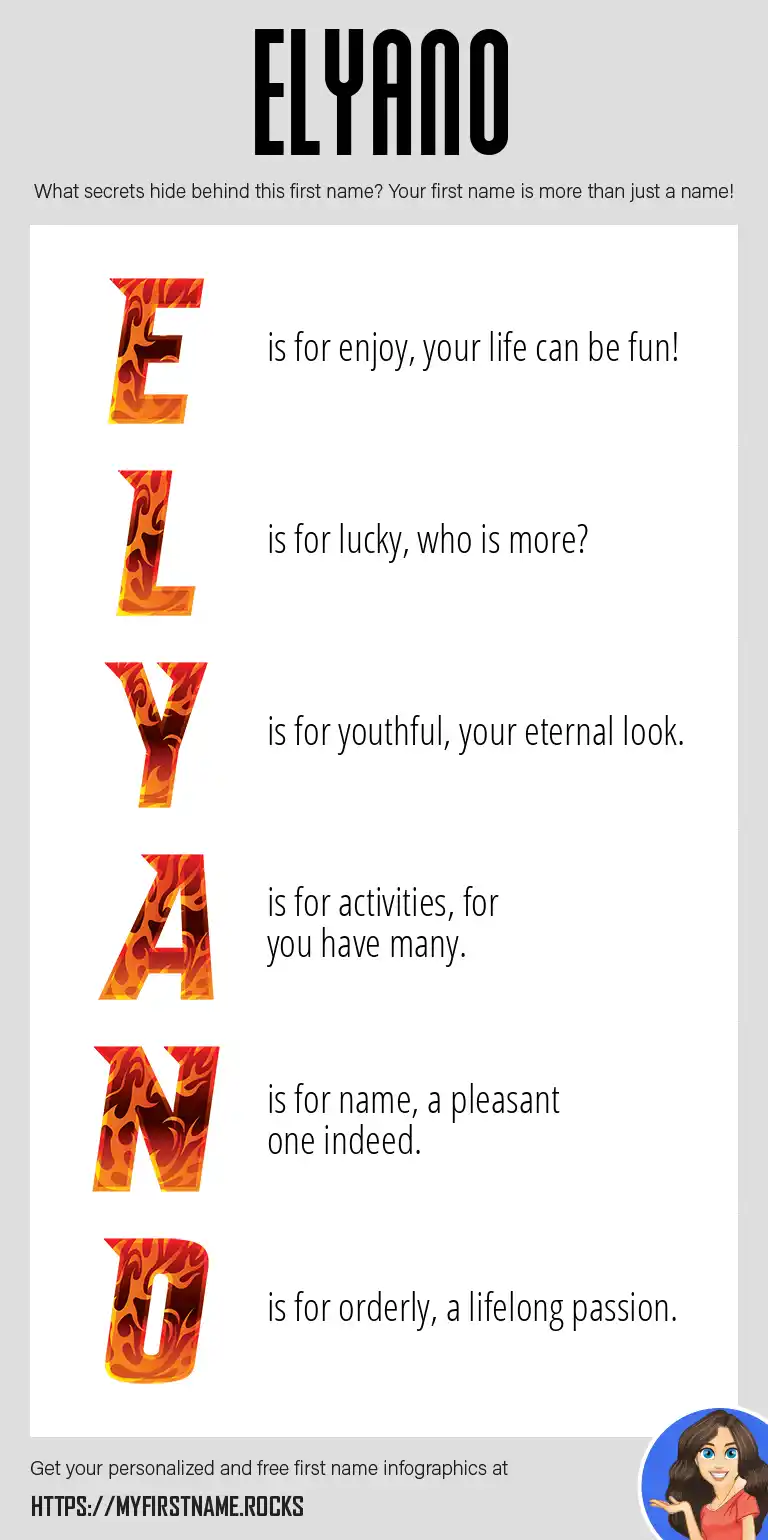 ELYANO

What secrets hide behind this first name? Your first name is more than just a name!

E is for enjoy, your life can be fun!

L is for lucky, who is more?

Y is for youthful, your eternal look.

A is for activities, for you have many.

N is for name, a pleasant one indeed.

O is for orderly, a lifelong passion.

Get your personalized and free first name infographics at

HTTPS://MYFIRSTNAME.ROCKS