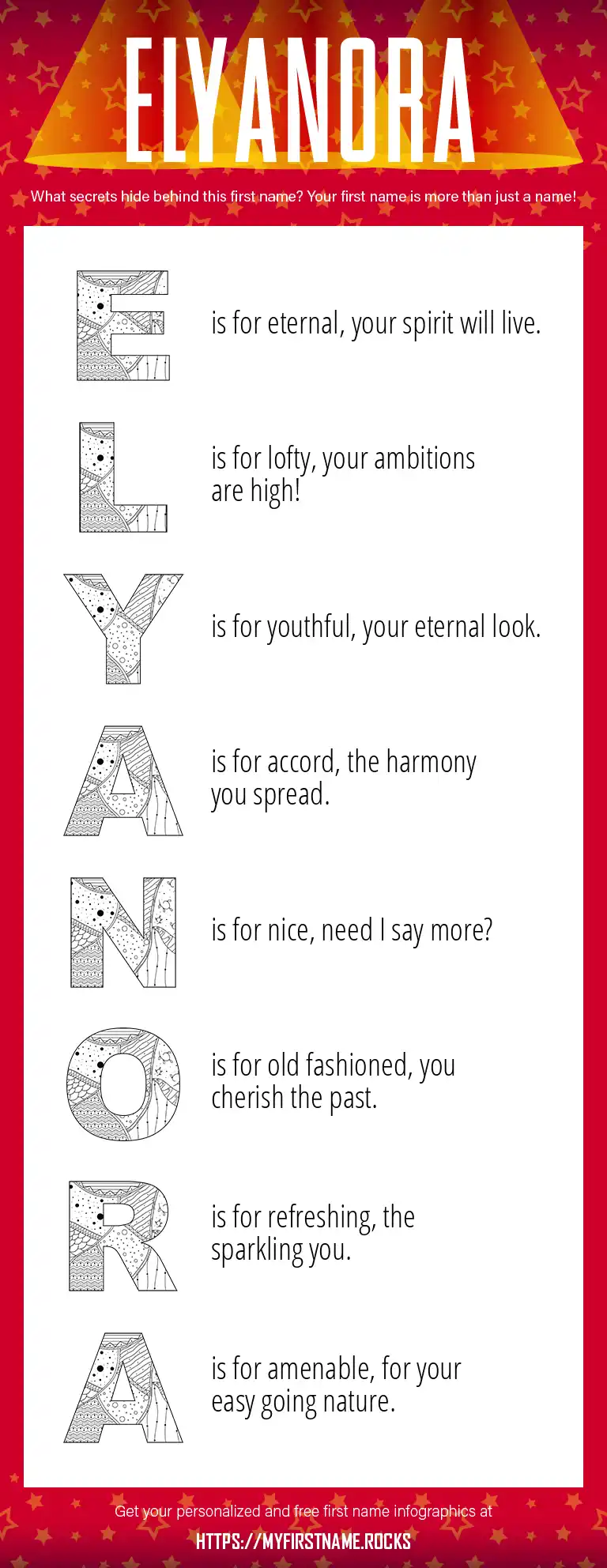 ELYANORA

What secrets hide behind this first name? Your first name is more than just a name!

E is for eternal, your spirit will live.

L is for lofty, your ambitions are high!

Y is for youthful, your eternal look.

A is for accord, the harmony you spread.

N is for nice, need I say more?

O is for old fashioned, you cherish the past.

R is for refreshing, the sparkling you.

A is for amenable, for your easy going nature.

Get your personalized and free first name infographics at

HTTPS://MYFIRSTNAME.ROCKS