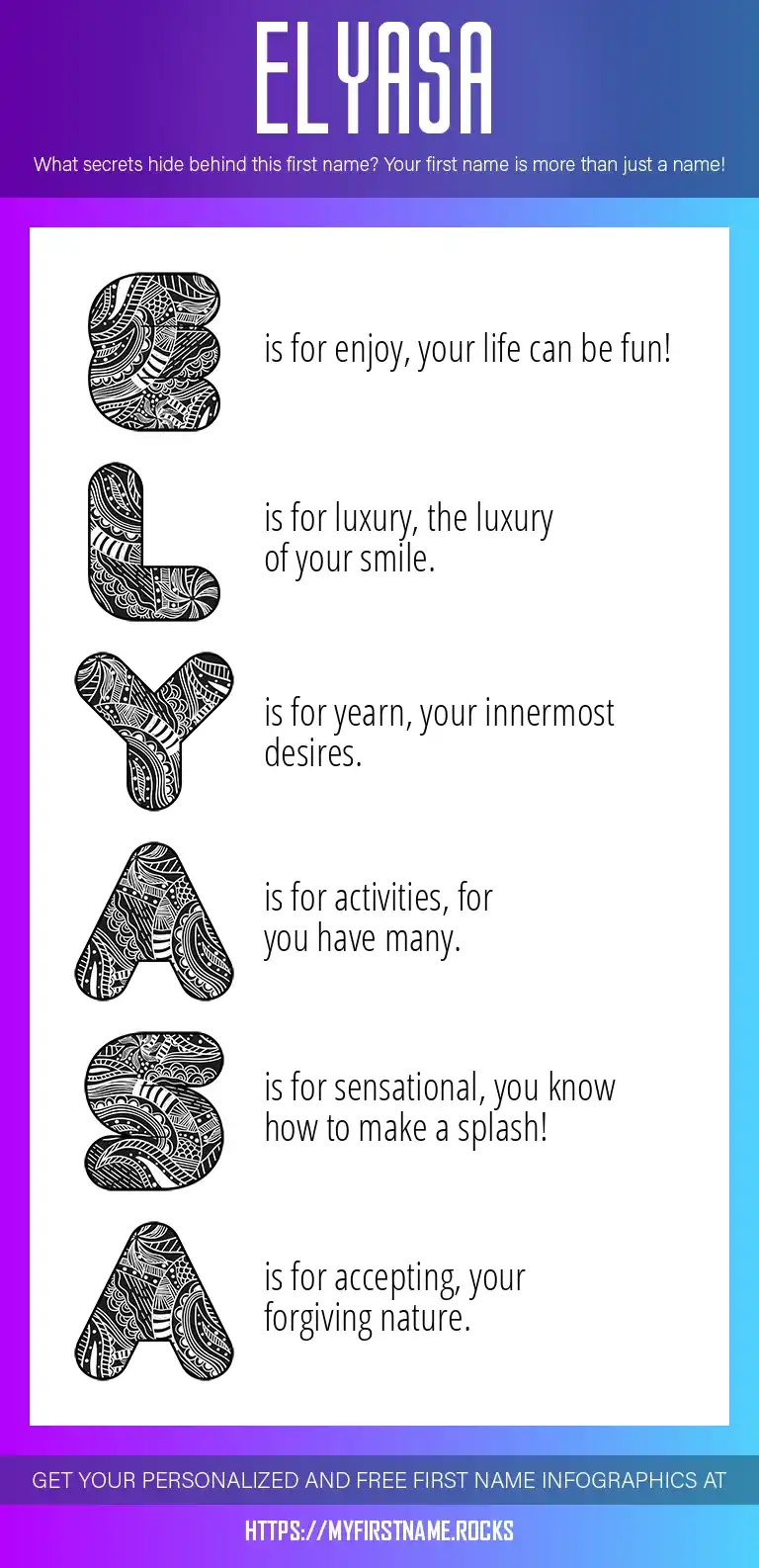 ELYASA

What secrets hide behind this first name? Your first name is more than just a name!

E is for enjoy, your life can be fun!

L is for luxury, the luxury of your smile.

Y is for yearn, your innermost desires.

A is for activities, for you have many.

S is for sensational, you know how to make a splash!

A is for accepting, your forgiving nature.

GET YOUR PERSONALIZED AND FREE FIRST NAME INFOGRAPHICS AT

HTTPS://MYFIRSTNAME.ROCKS