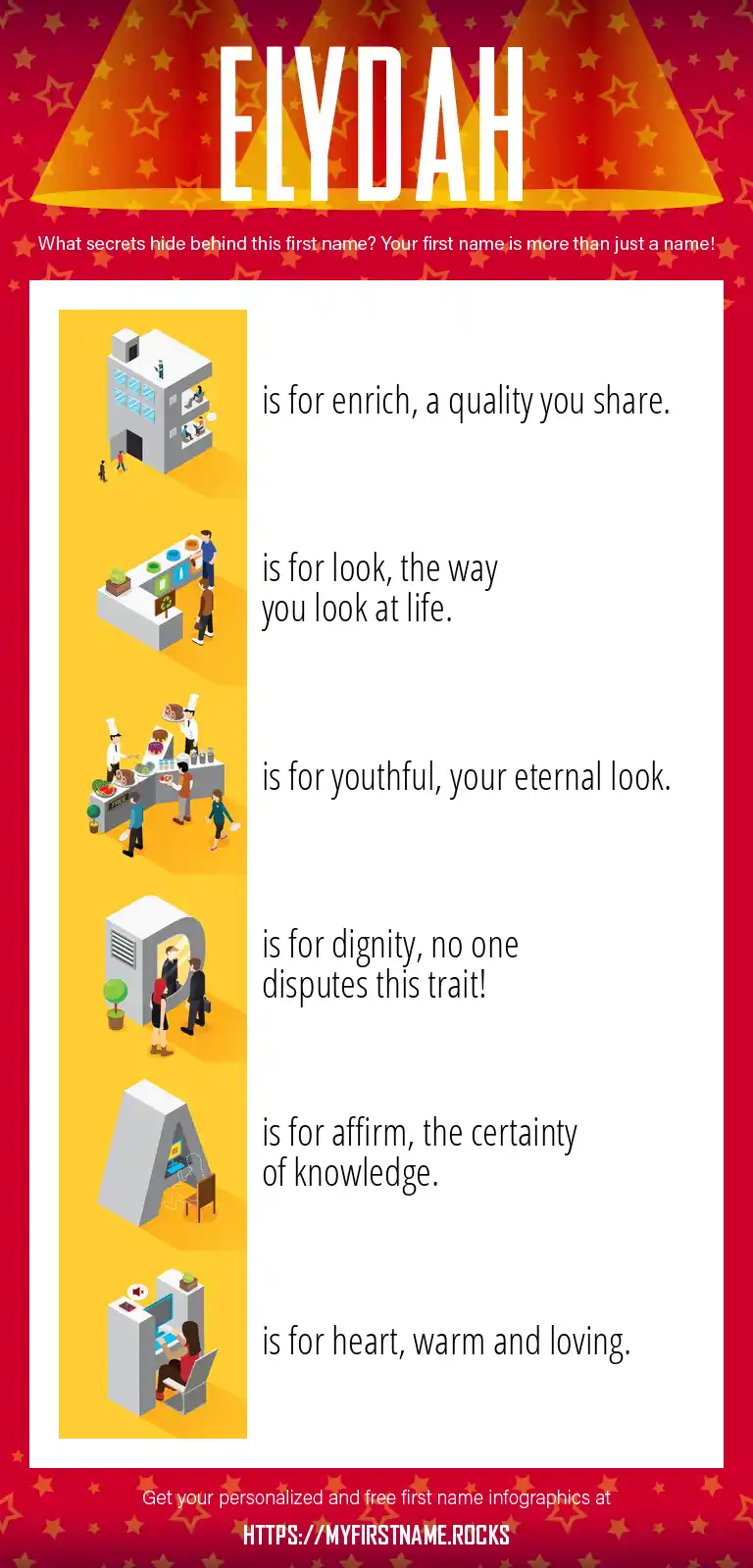 ELYDAH

What secrets hide behind this first name? Your first name is more than just a name!

is for enrich, a quality you share.

is for look, the way you look at life.

is for youthful, your eternal look.

is for dignity, no one disputes this trait!

is for affirm, the certainty of knowledge.

is for heart, warm and loving.

Get your personalized and free first name infographics at

HTTPS://MYFIRSTNAME.ROCKS