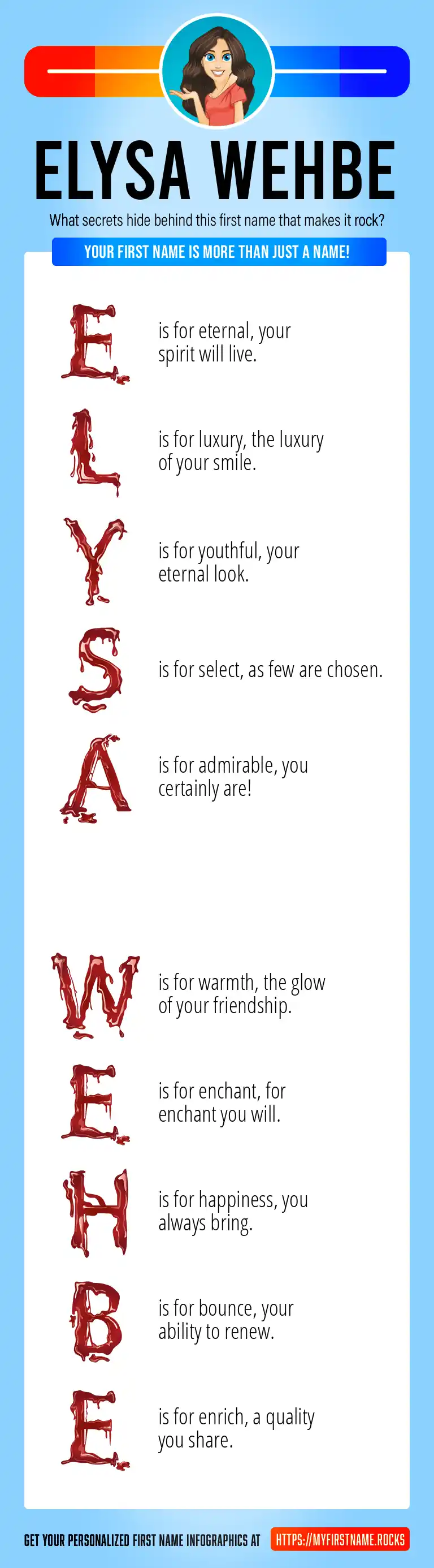 ELYSA WEHBE

What secrets hide behind this first name that makes it rock?

YOUR FIRST NAME IS MORE THAN JUST A NAME!

E is for eternal, your spirit will live.

L is for luxury, the luxury of your smile.

Y is for youthful, your eternal look.

S is for select, as few are chosen.

A is for admirable, you certainly are!

W is for warmth, the glow of your friendship.

E is for enchant, for enchant you will.

H is for happiness, you always bring.

B is for bounce, your ability to renew.

E is for enrich, a quality you share.

GET YOUR PERSONALIZED FIRST NAME INFOGRAPHICS AT HTTPS://MYFIRSTNAME.ROCKS