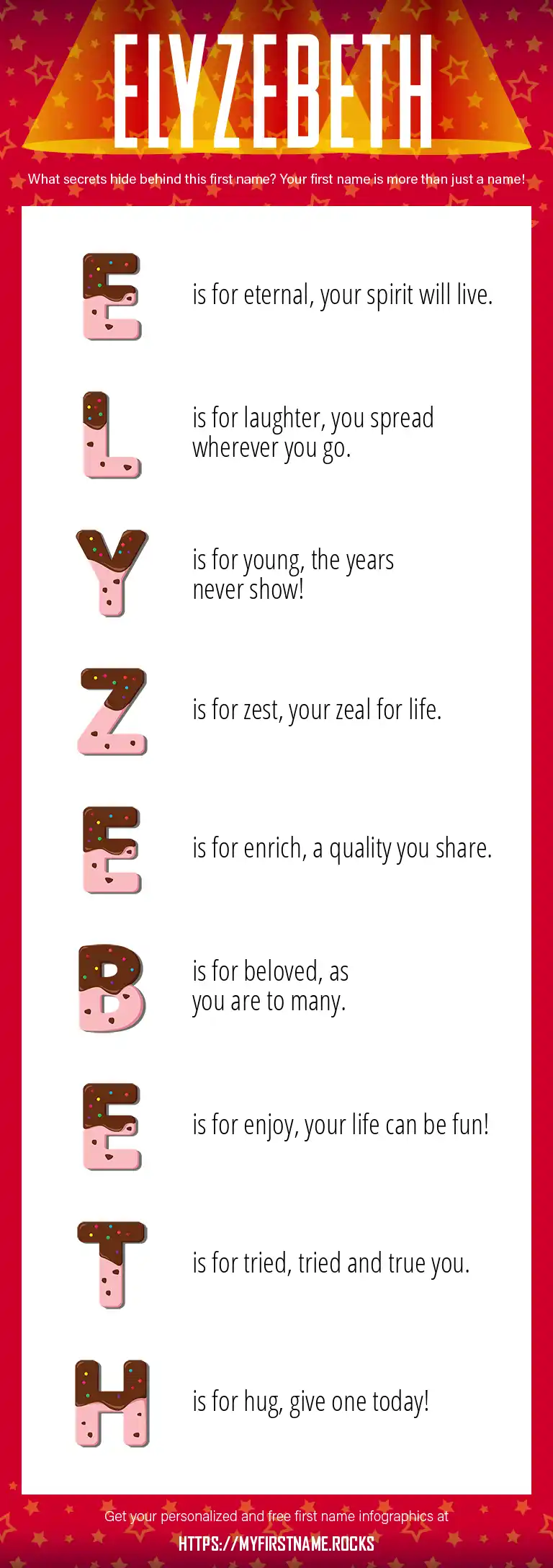 ELYZEBETH

What secrets hide behind this first name? Your first name is more than just a name!

E is for eternal, your spirit will live.

L is for laughter, you spread wherever you go.

Y is for young, the years never show!

Z is for zest, your zeal for life.

E is for enrich, a quality you share.

B is for beloved, as you are to many.

E is for enjoy, your life can be fun!

T is for tried, tried and true you.

H is for hug, give one today!

Get your personalized and free first name infographics at
HTTPS://MYFIRSTNAME.ROCKS