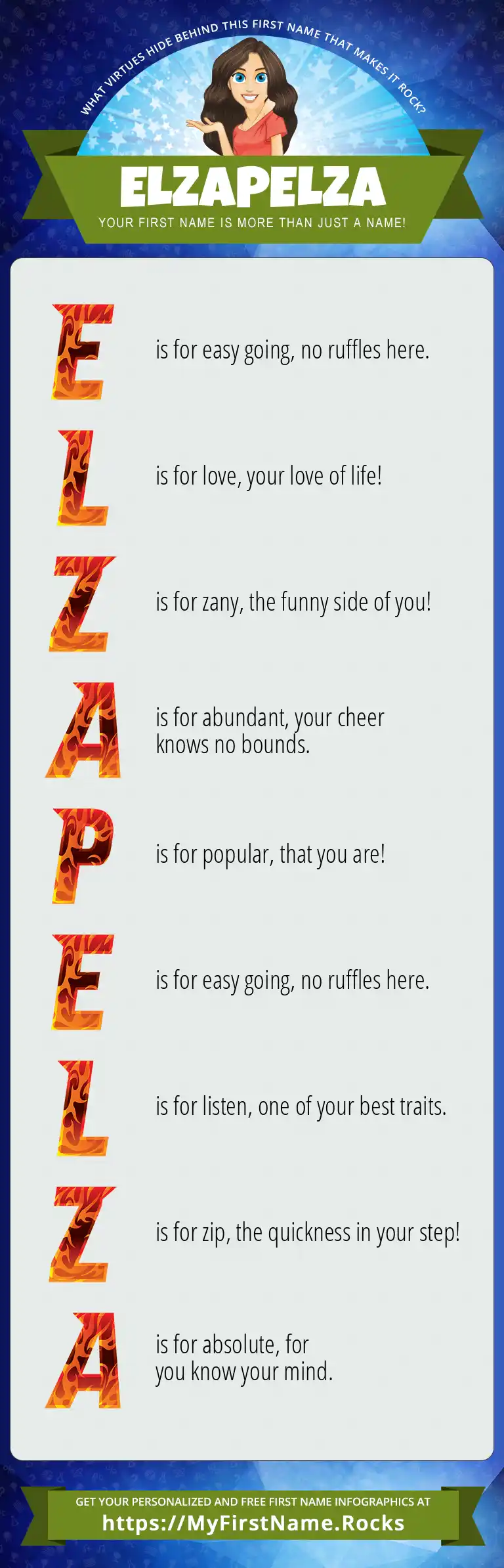 WHAT VIRTUES HIDE BEHIND THIS FIRST NAME THAT MAKES IT ROCK?

ELZAPELZA

YOUR FIRST NAME IS MORE THAN JUST A NAME!

E is for easy going, no ruffles here.

L is for love, your love of life!

Z is for zany, the funny side of you!

A is for abundant, your cheer knows no bounds.

P is for popular, that you are!

E is for easy going, no ruffles here.

L is for listen, one of your best traits.

Z is for zip, the quickness in your step!

A is for absolute, for you know your mind.

GET YOUR PERSONALIZED AND FREE FIRST NAME INFOGRAPHICS AT
https://MyFirstName.Rocks