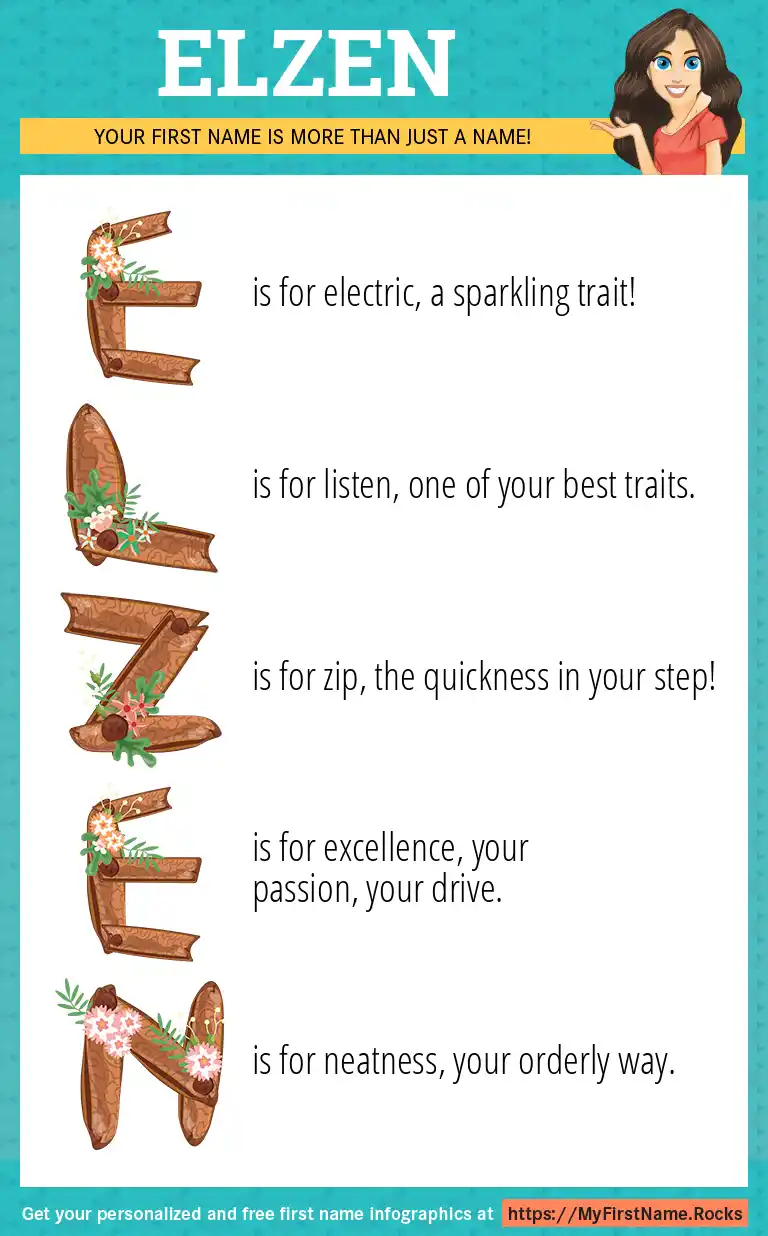 ELZEN

YOUR FIRST NAME IS MORE THAN JUST A NAME!

E is for electric, a sparkling trait!

L is for listen, one of your best traits.

Z is for zip, the quickness in your step!

E is for excellence, your passion, your drive.

N is for neatness, your orderly way.

Get your personalized and free first name infographics at https://MyFirstName.Rocks