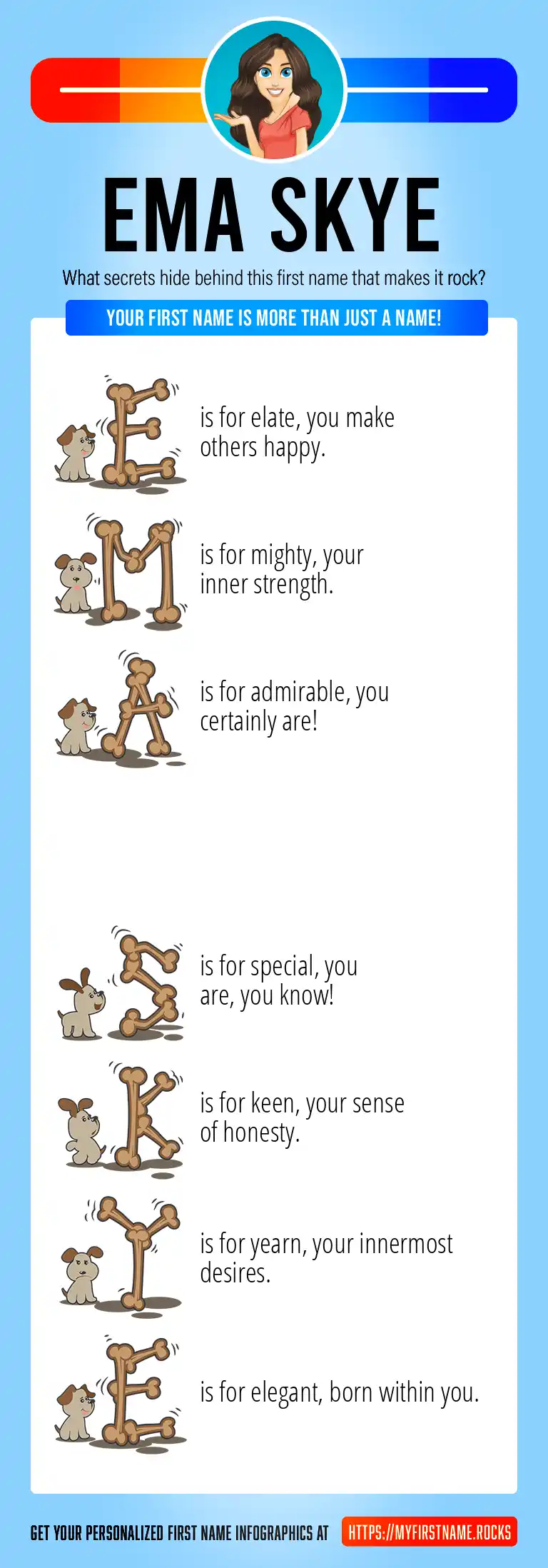 EMA SKYE

What secrets hide behind this first name that makes it rock?

YOUR FIRST NAME IS MORE THAN JUST A NAME!

E is for elate, you make others happy.

M is for mighty, your inner strength.

A is for admirable, you certainly are!

S is for special, you are, you know!

K is for keen, your sense of honesty.

Y is for yearn, your innermost desires.

E is for elegant, born within you.

GET YOUR PERSONALIZED FIRST NAME INFOGRAPHICS AT HTTPS://MYFIRSTNAME.ROCKS