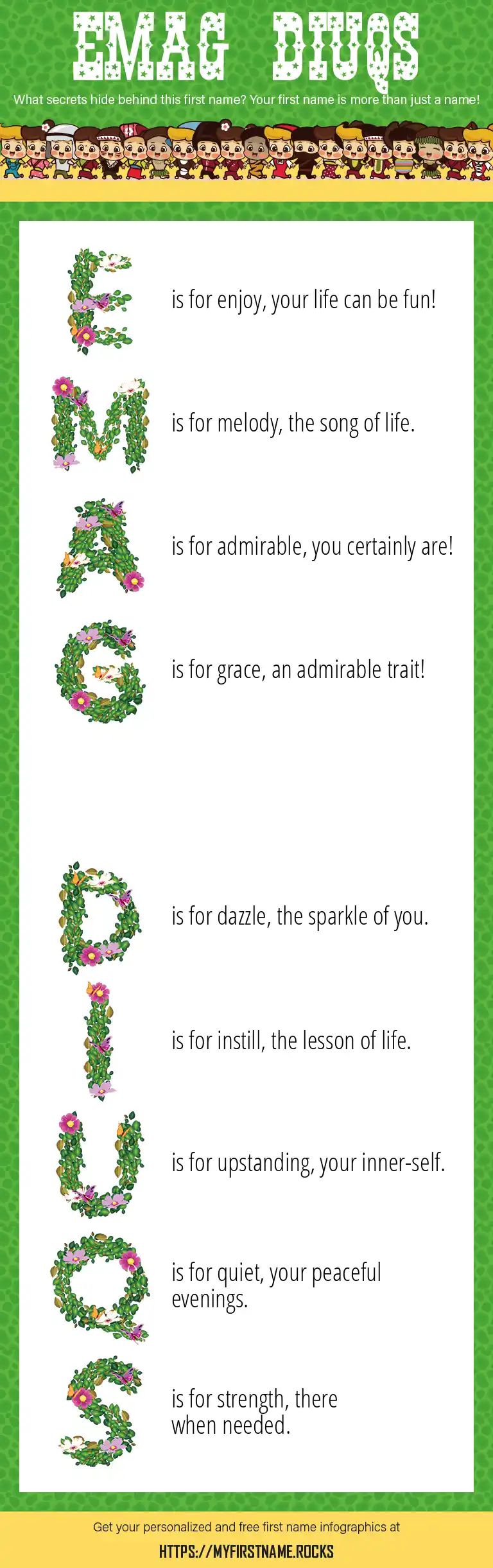 EMAG DIUQS

What secrets hide behind this first name? Your first name is more than just a name!

E is for enjoy, your life can be fun!

M is for melody, the song of life.

A is for admirable, you certainly are!

G is for grace, an admirable trait!

D is for dazzle, the sparkle of you.

I is for instill, the lesson of life.

U is for upstanding, your inner-self.

Q is for quiet, your peaceful evenings.

S is for strength, there when needed.

Get your personalized and free first name infographics at

HTTPS://MYFIRSTNAME.ROCKS