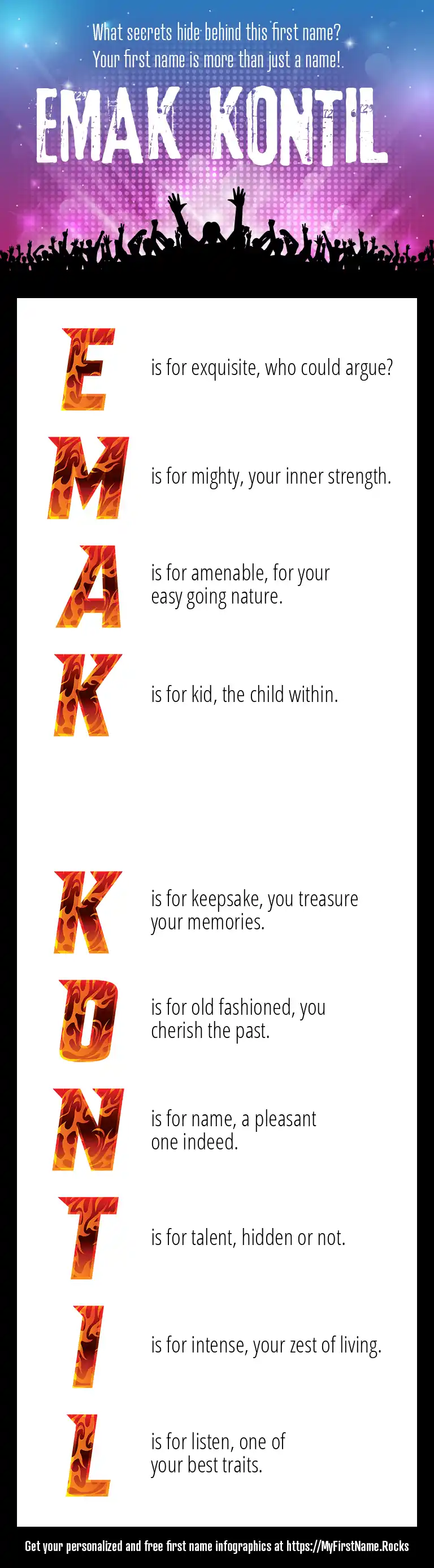 What secrets hide behind this first name?
Your first name is more than just a name!

EMAK KONTIL

E is for exquisite, who could argue?

M is for mighty, your inner strength.

A is for amenable, for your easy going nature.

K is for kid, the child within.

K is for keepsake, you treasure your memories.

O is for old fashioned, you cherish the past.

N is for name, a pleasant one indeed.

T is for talent, hidden or not.

I is for intense, your zest of living.

L is for listen, one of your best traits.

Get your personalized and free first name infographics at https://MyFirstName.Rocks