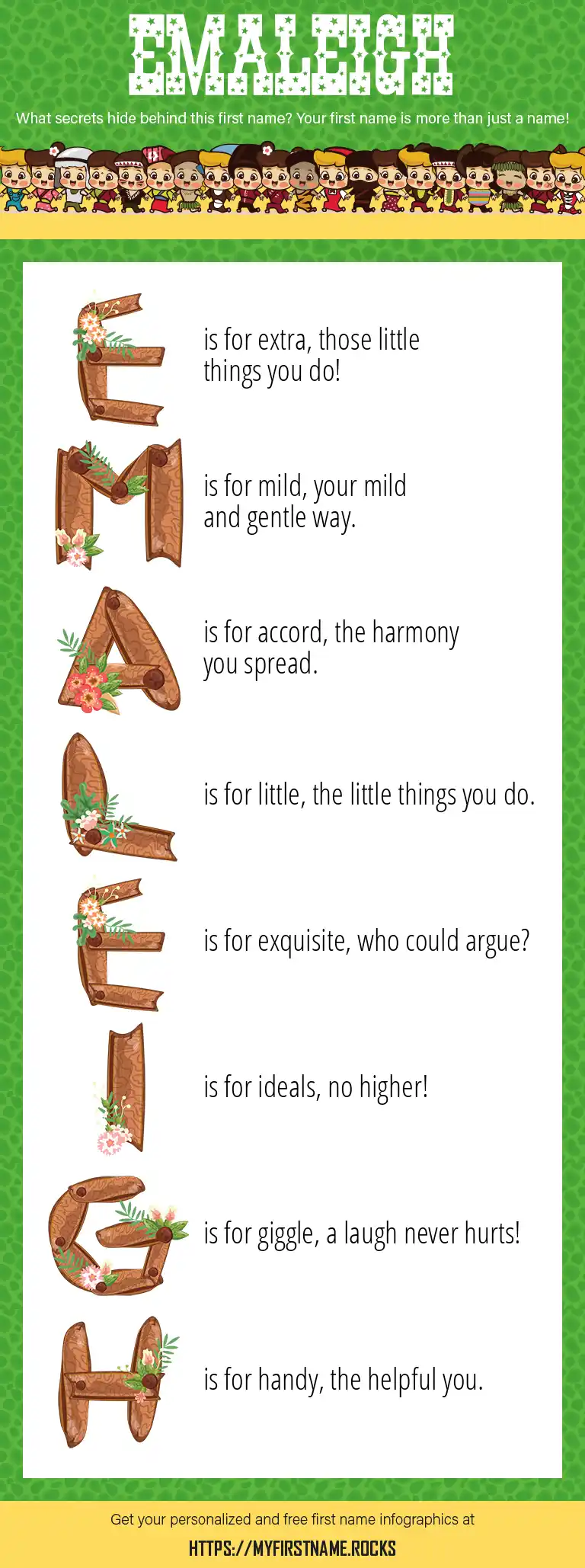 EMALEIGH

What secrets hide behind this first name? Your first name is more than just a name!

E is for extra, those little things you do!

M is for mild, your mild and gentle way.

A is for accord, the harmony you spread.

L is for little, the little things you do.

E is for exquisite, who could argue?

I is for ideals, no higher!

G is for giggle, a laugh never hurts!

H is for handy, the helpful you.

Get your personalized and free first name infographics at

HTTPS://MYFIRSTNAME.ROCKS