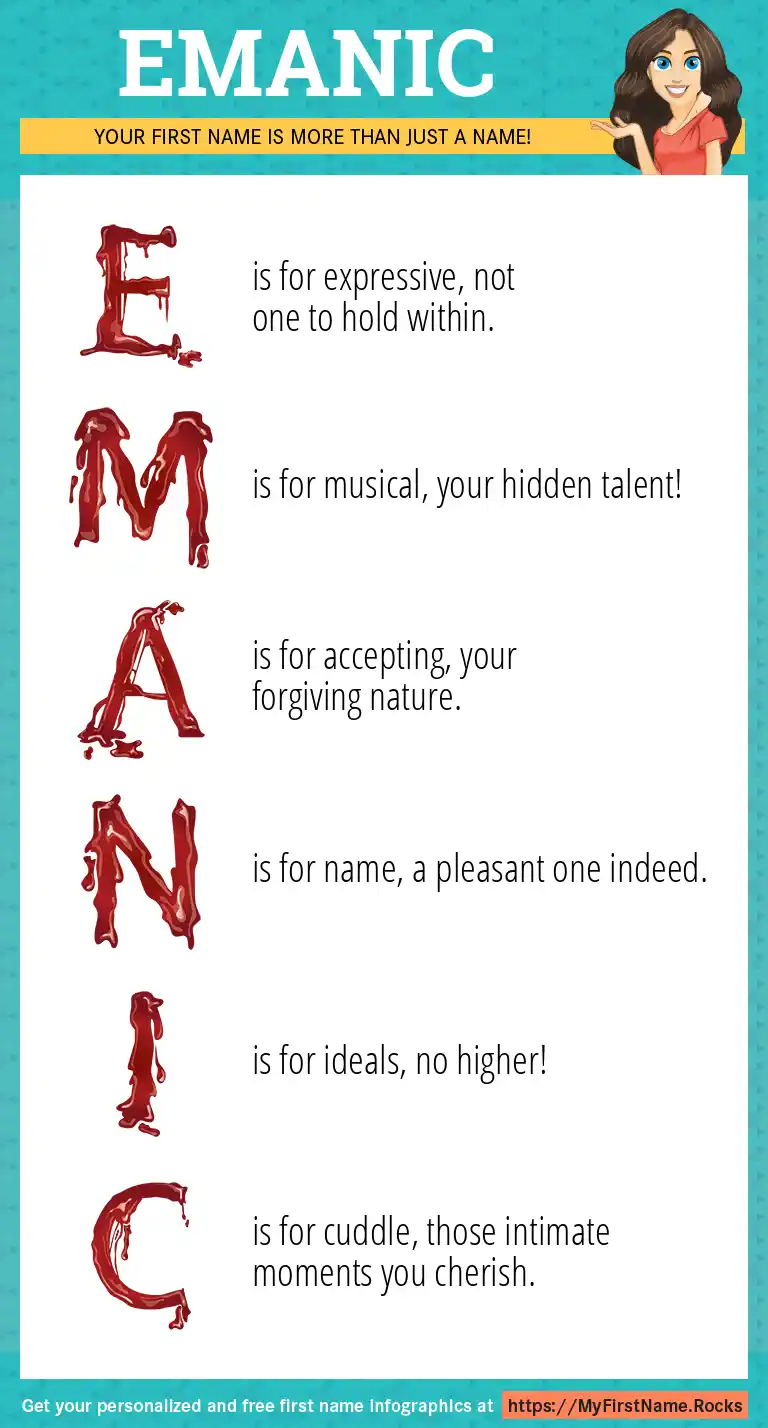 EMANIC

YOUR FIRST NAME IS MORE THAN JUST A NAME!

E is for expressive, not one to hold within.

M is for musical, your hidden talent!

A is for accepting, your forgiving nature.

N is for name, a pleasant one indeed.

I is for ideals, no higher!

C is for cuddle, those intimate moments you cherish.

Get your personalized and free first name infographics at https://MyFirstName.Rocks