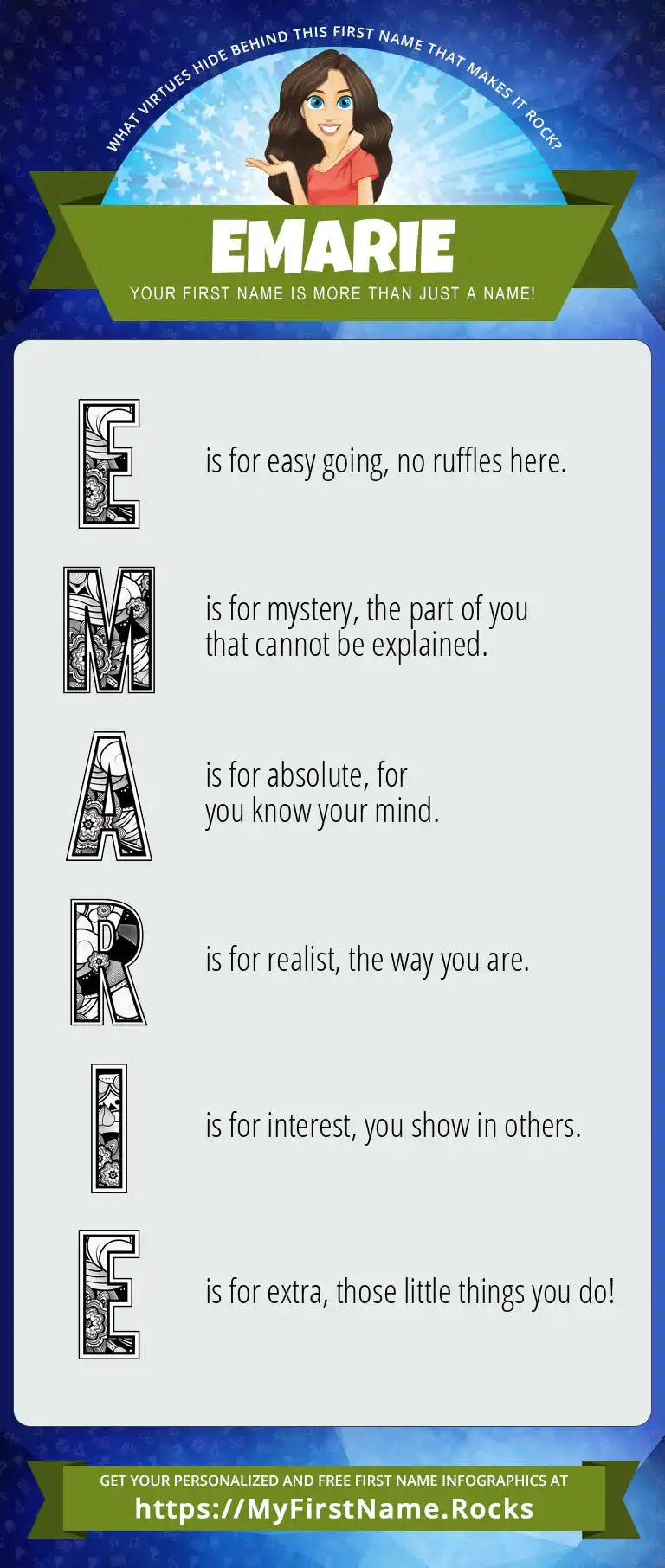 WHAT VIRTUES HIDE BEHIND THIS FIRST NAME THAT MAKES IT ROCK?

EMARIE

YOUR FIRST NAME IS MORE THAN JUST A NAME!

E is for easy going, no ruffles here.

M is for mystery, the part of you that cannot be explained.

A is for absolute, for you know your mind.

R is for realist, the way you are.

I is for interest, you show in others.

E is for extra, those little things you do!

GET YOUR PERSONALIZED AND FREE FIRST NAME INFOGRAPHICS AT
https://MyFirstName.Rocks