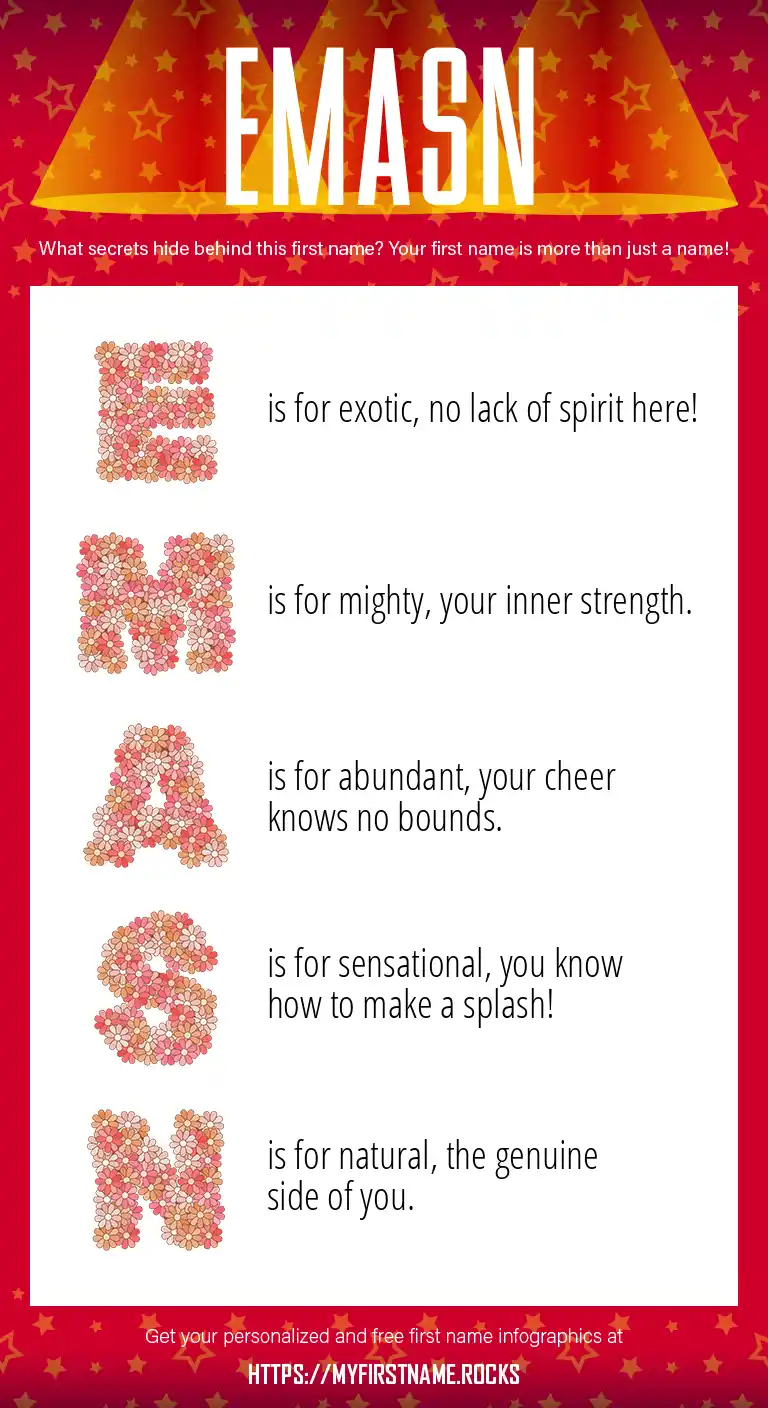 EMASN

What secrets hide behind this first name? Your first name is more than just a name!

E is for exotic, no lack of spirit here!

M is for mighty, your inner strength.

A is for abundant, your cheer knows no bounds.

S is for sensational, you know how to make a splash!

N is for natural, the genuine side of you.

Get your personalized and free first name infographics at

HTTPS://MYFIRSTNAME.ROCKS