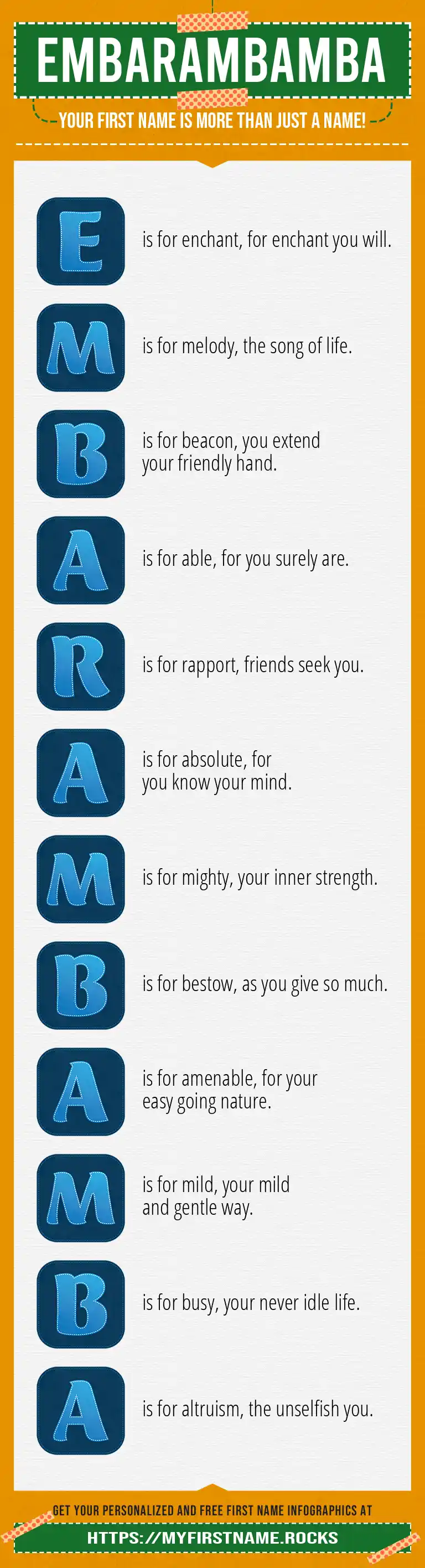 EMBARAMBAMBA

YOUR FIRST NAME IS MORE THAN JUST A NAME!

E is for enchant, for enchant you will.

M is for melody, the song of life.

B is for beacon, you extend your friendly hand.

A is for able, for you surely are.

R is for rapport, friends seek you.

A is for absolute, for you know your mind.

M is for mighty, your inner strength.

B is for bestow, as you give so much.

A is for amenable, for your easy going nature.

M is for mild, your mild and gentle way.

B is for busy, your never idle life.

A is for altruism, the unselfish you.

GET YOUR PERSONALIZED AND FREE FIRST NAME INFOGRAPHICS AT

HTTPS://MYFIRSTNAME.ROCKS