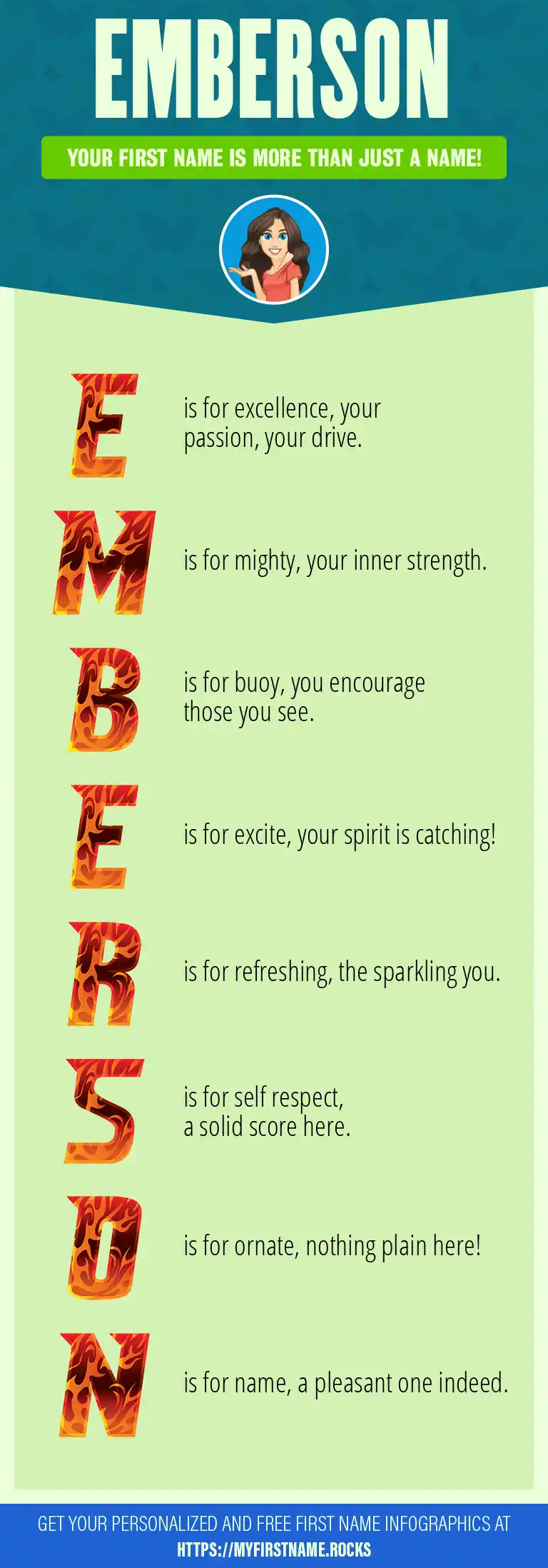 EMBERSON

YOUR FIRST NAME IS MORE THAN JUST A NAME!

E is for excellence, your passion, your drive.

M is for mighty, your inner strength.

B is for buoy, you encourage those you see.

E is for excite, your spirit is catching!

R is for refreshing, the sparkling you.

S is for self respect, a solid score here.

O is for ornate, nothing plain here!

N is for name, a pleasant one indeed.

GET YOUR PERSONALIZED AND FREE FIRST NAME INFOGRAPHICS AT HTTPS://MYFIRSTNAME.ROCKS