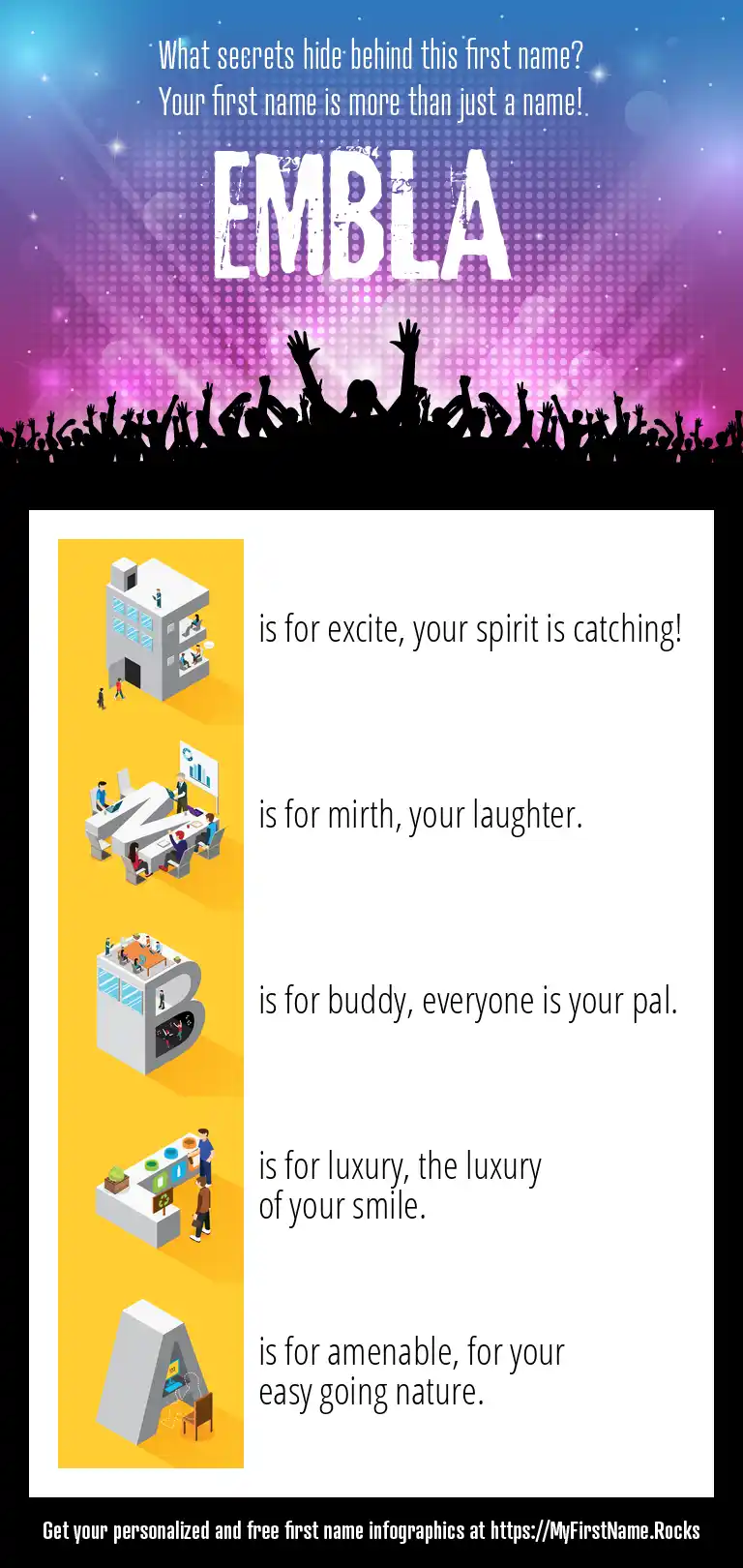 What secrets hide behind this first name?
Your first name is more than just a name!

EMBLA

E is for excite, your spirit is catching!

M is for mirth, your laughter.

B is for buddy, everyone is your pal.

L is for luxury, the luxury of your smile.

A is for amenable, for your easy going nature.

Get your personalized and free first name infographics at https://MyFirstName.Rocks