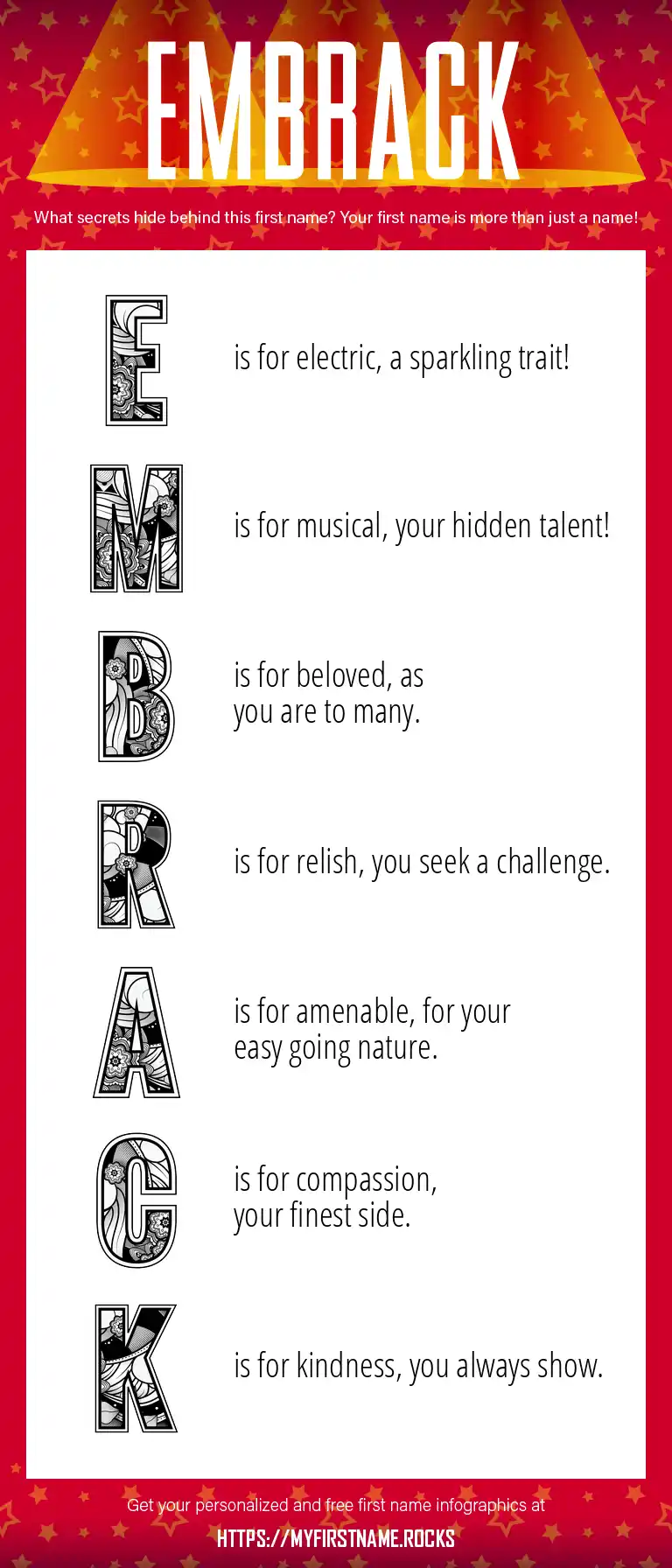 EMBRACK

What secrets hide behind this first name? Your first name is more than just a name!

E is for electric, a sparkling trait!

M is for musical, your hidden talent!

B is for beloved, as you are to many.

R is for relish, you seek a challenge.

A is for amenable, for your easy going nature.

C is for compassion, your finest side.

K is for kindness, you always show.

Get your personalized and free first name infographics at

HTTPS://MYFIRSTNAME.ROCKS