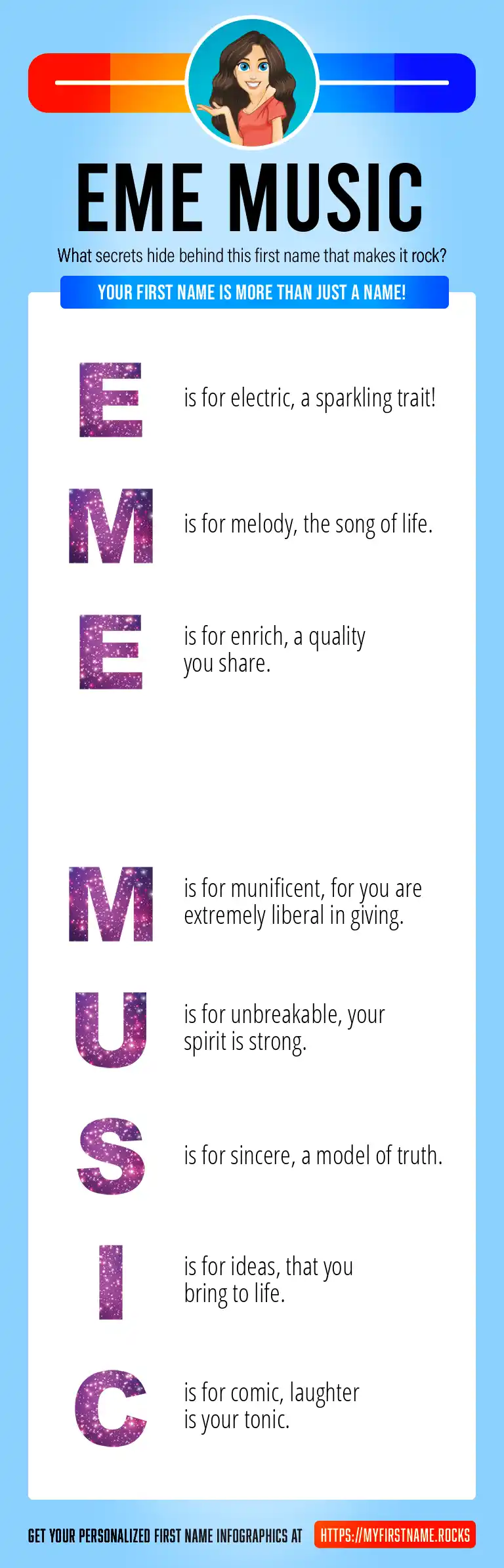 EME MUSIC

What secrets hide behind this first name that makes it rock?

YOUR FIRST NAME IS MORE THAN JUST A NAME!

E is for electric, a sparkling trait!

M is for melody, the song of life.

E is for enrich, a quality you share.

M is for munificent, for you are extremely liberal in giving.

U is for unbreakable, your spirit is strong.

S is for sincere, a model of truth.

I is for ideas, that you bring to life.

C is for comic, laughter is your tonic.

GET YOUR PERSONALIZED FIRST NAME INFOGRAPHICS AT HTTPS://MYFIRSTNAME.ROCKS