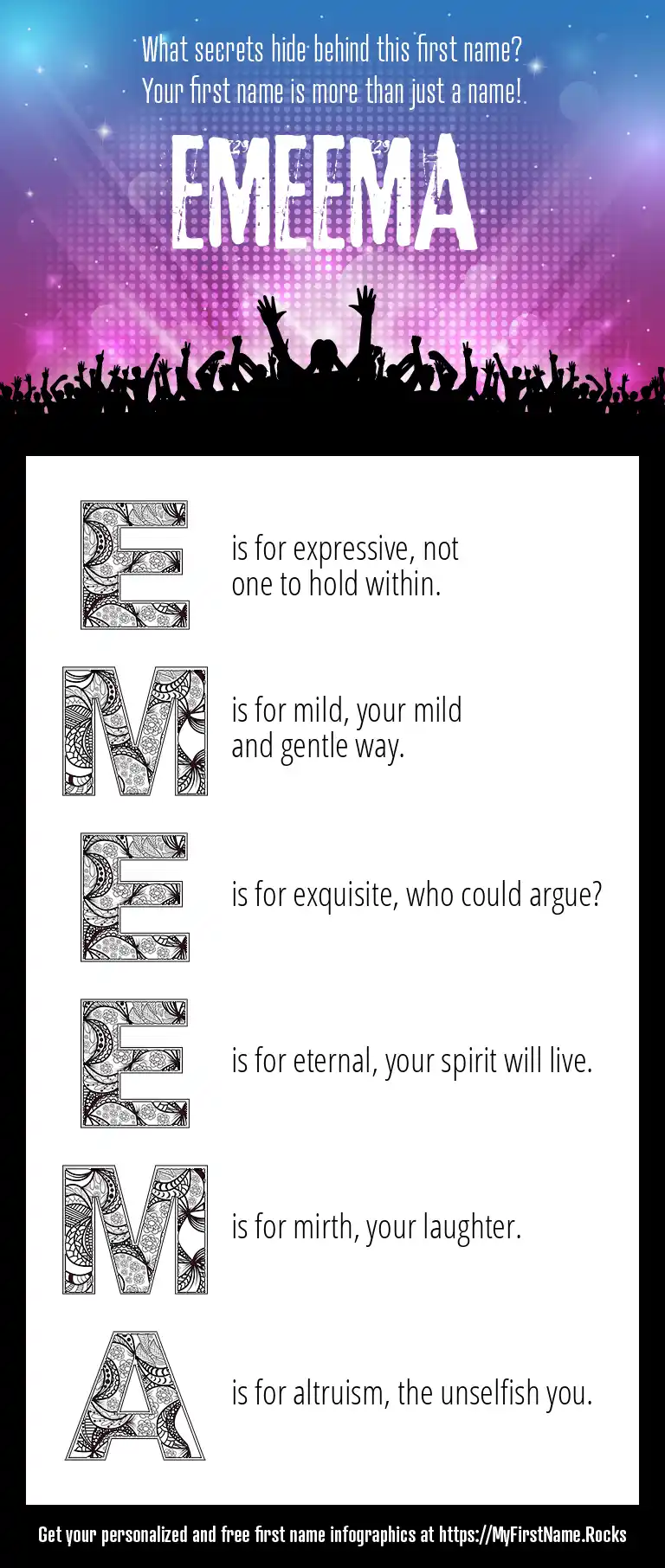 What secrets hide behind this first name?
Your first name is more than just a name!

EMEEMA

E is for expressive, not one to hold within.

M is for mild, your mild and gentle way.

E is for exquisite, who could argue?

E is for eternal, your spirit will live.

M is for mirth, your laughter.

A is for altruism, the unselfish you.

Get your personalized and free first name infographics at https://MyFirstName.Rocks