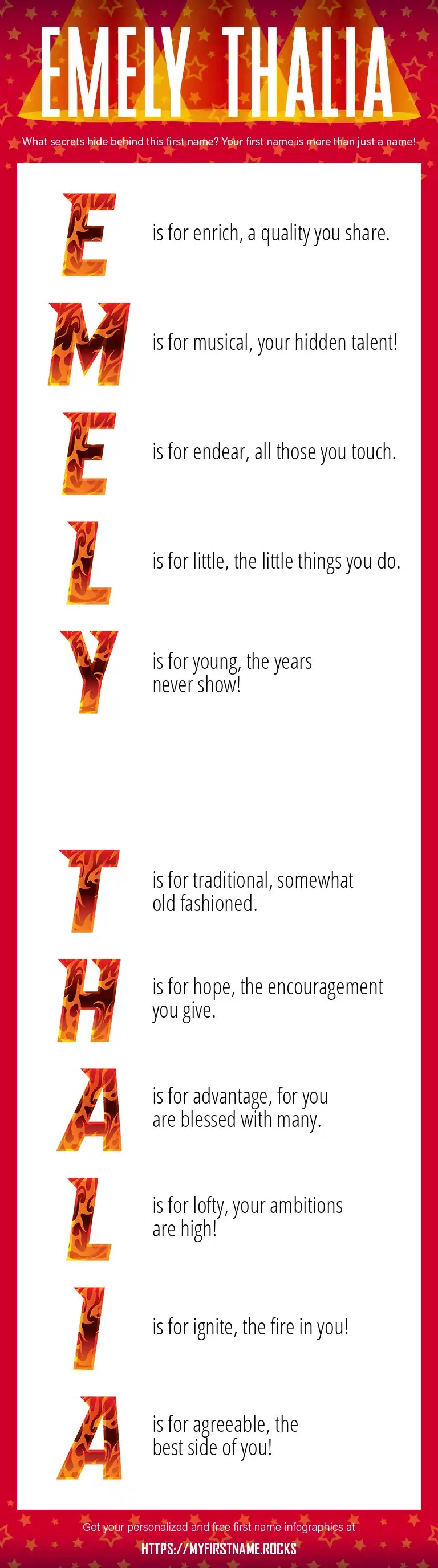 EMELY THALIA

What secrets hide behind this first name? Your first name is more than just a name!

E is for enrich, a quality you share.

M is for musical, your hidden talent!

E is for endear, all those you touch.

L is for little, the little things you do.

Y is for young, the years never show!

T is for traditional, somewhat old fashioned.

H is for hope, the encouragement you give.

A is for advantage, for you are blessed with many.

L is for lofty, your ambitions are high!

I is for ignite, the fire in you!

A is for agreeable, the best side of you!

Get your personalized and free first name infographics at

HTTPS://MYFIRSTNAME.ROCKS