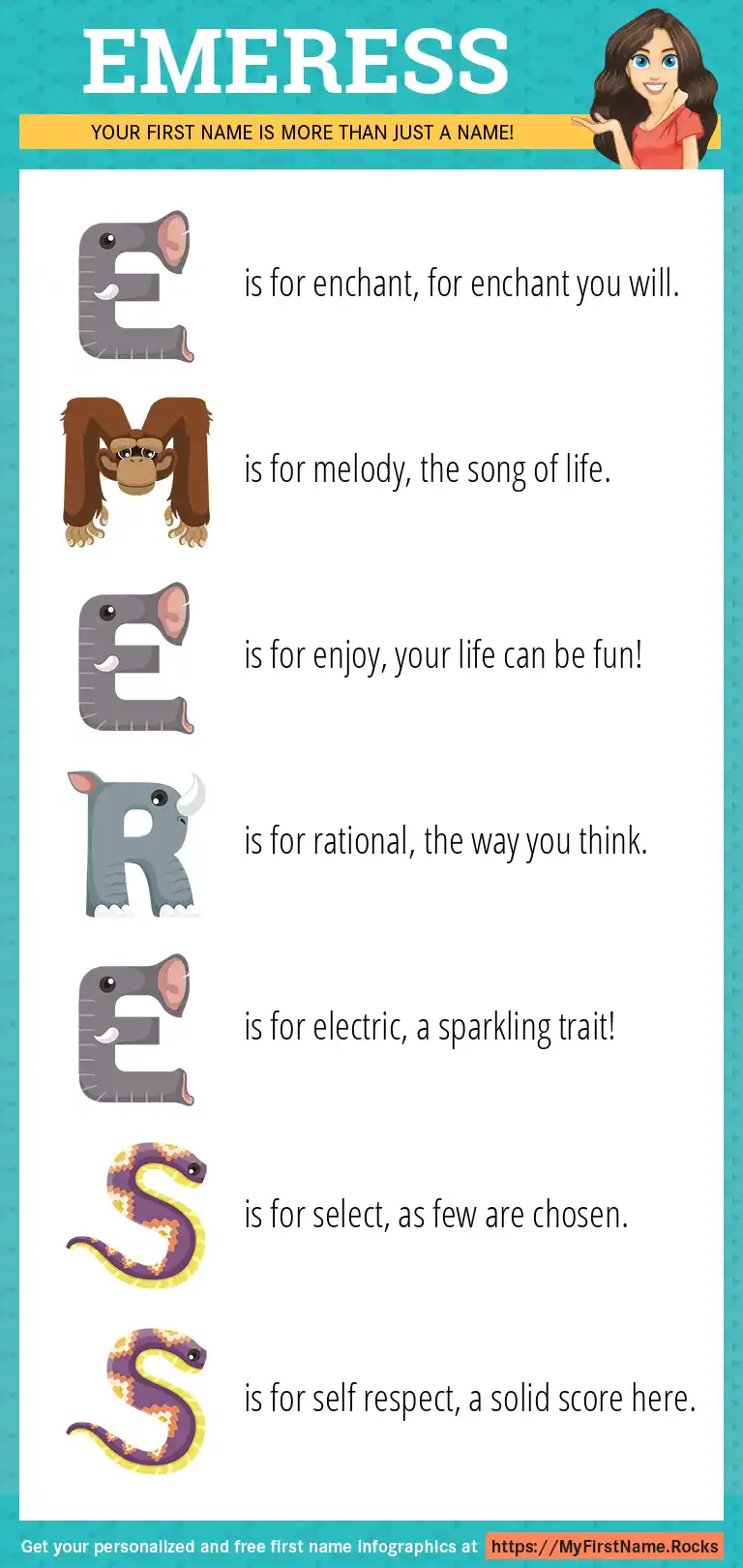 EMERESS

YOUR FIRST NAME IS MORE THAN JUST A NAME!

E is for enchant, for enchant you will.

M is for melody, the song of life.

E is for enjoy, your life can be fun!

R is for rational, the way you think.

E is for electric, a sparkling trait!

S is for select, as few are chosen.

S is for self respect, a solid score here.

Get your personalized and free first name infographics at https://MyFirstName.Rocks