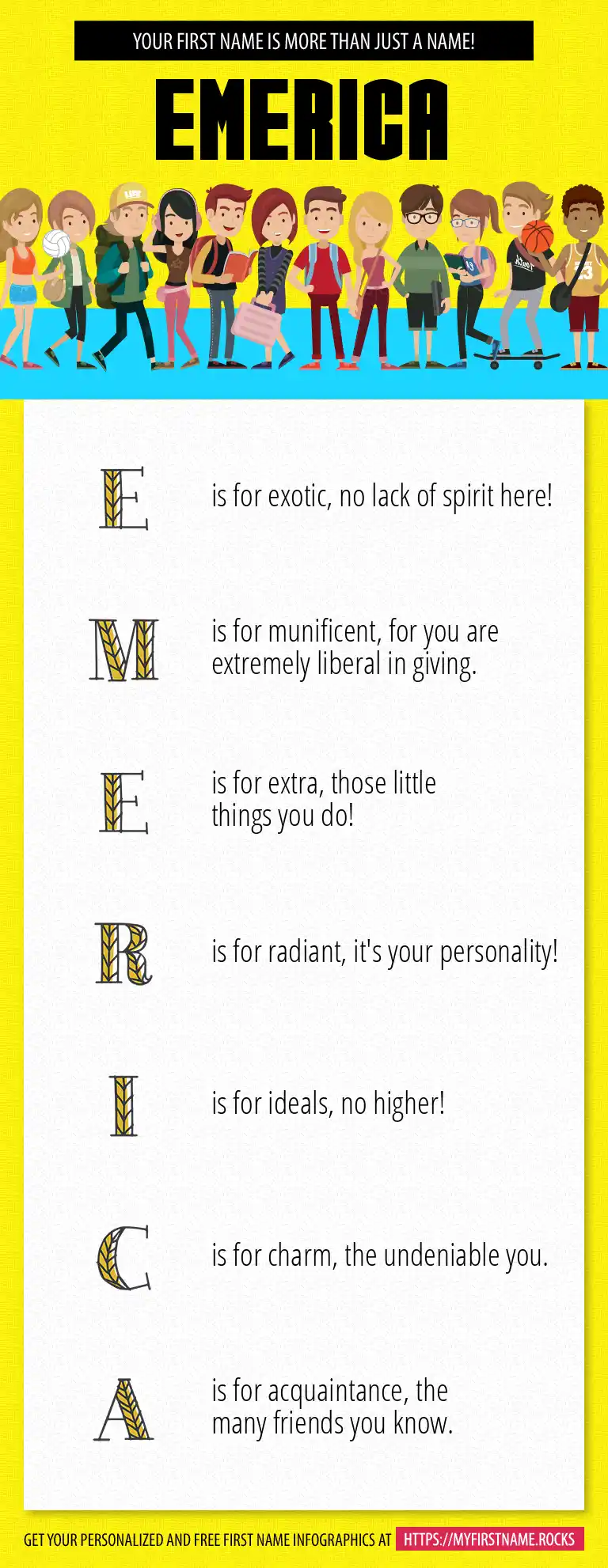 YOUR FIRST NAME IS MORE THAN JUST A NAME!

EMERICA

E is for exotic, no lack of spirit here!

M is for munificent, for you are extremely liberal in giving.

E is for extra, those little things you do!

R is for radiant, it's your personality!

I is for ideals, no higher!

C is for charm, the undeniable you.

A is for acquaintance, the many friends you know.

GET YOUR PERSONALIZED AND FREE FIRST NAME INFOGRAPHICS AT HTTPS://MYFIRSTNAME.ROCKS