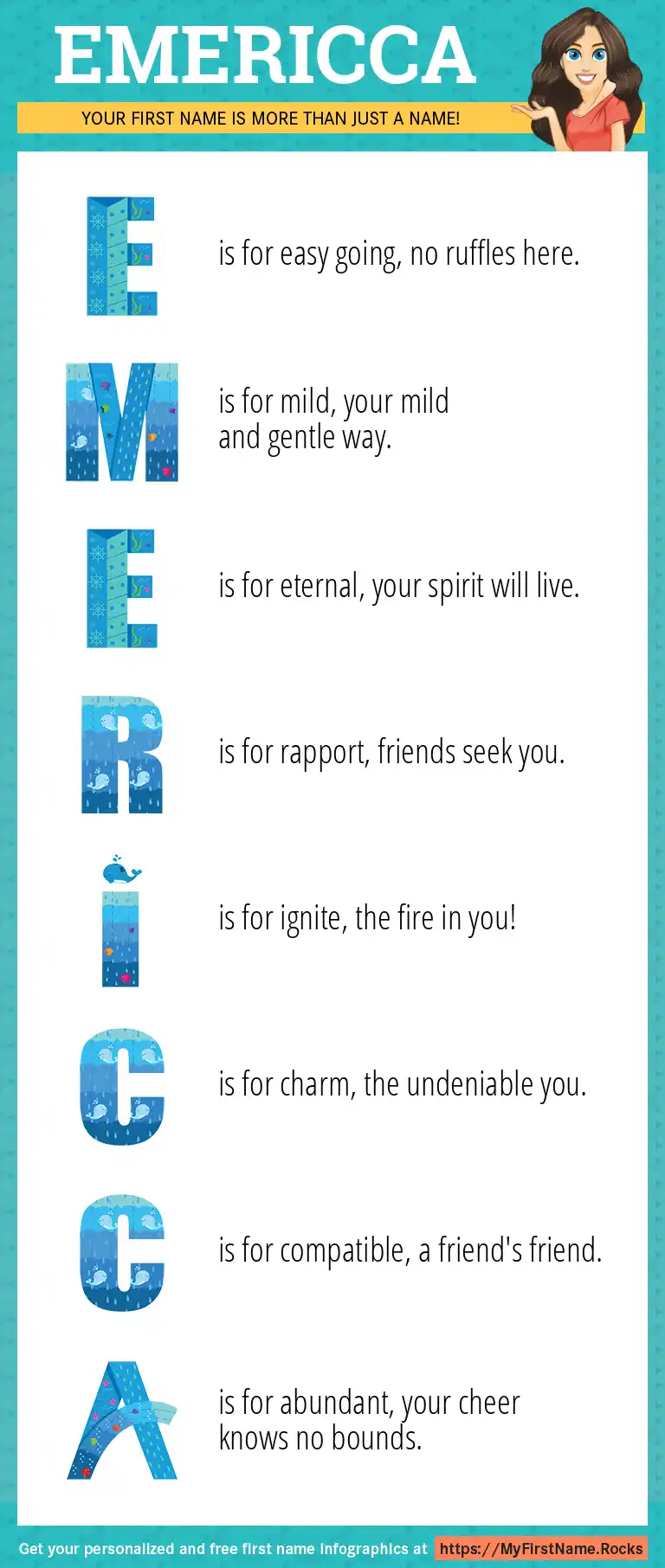 EMERICCA

YOUR FIRST NAME IS MORE THAN JUST A NAME!

E is for easy going, no ruffles here.

M is for mild, your mild and gentle way.

E is for eternal, your spirit will live.

R is for rapport, friends seek you.

I is for ignite, the fire in you!

C is for charm, the undeniable you.

C is for compatible, a friend's friend.

A is for abundant, your cheer knows no bounds.

Get your personalized and free first name infographics at https://MyFirstName.Rocks