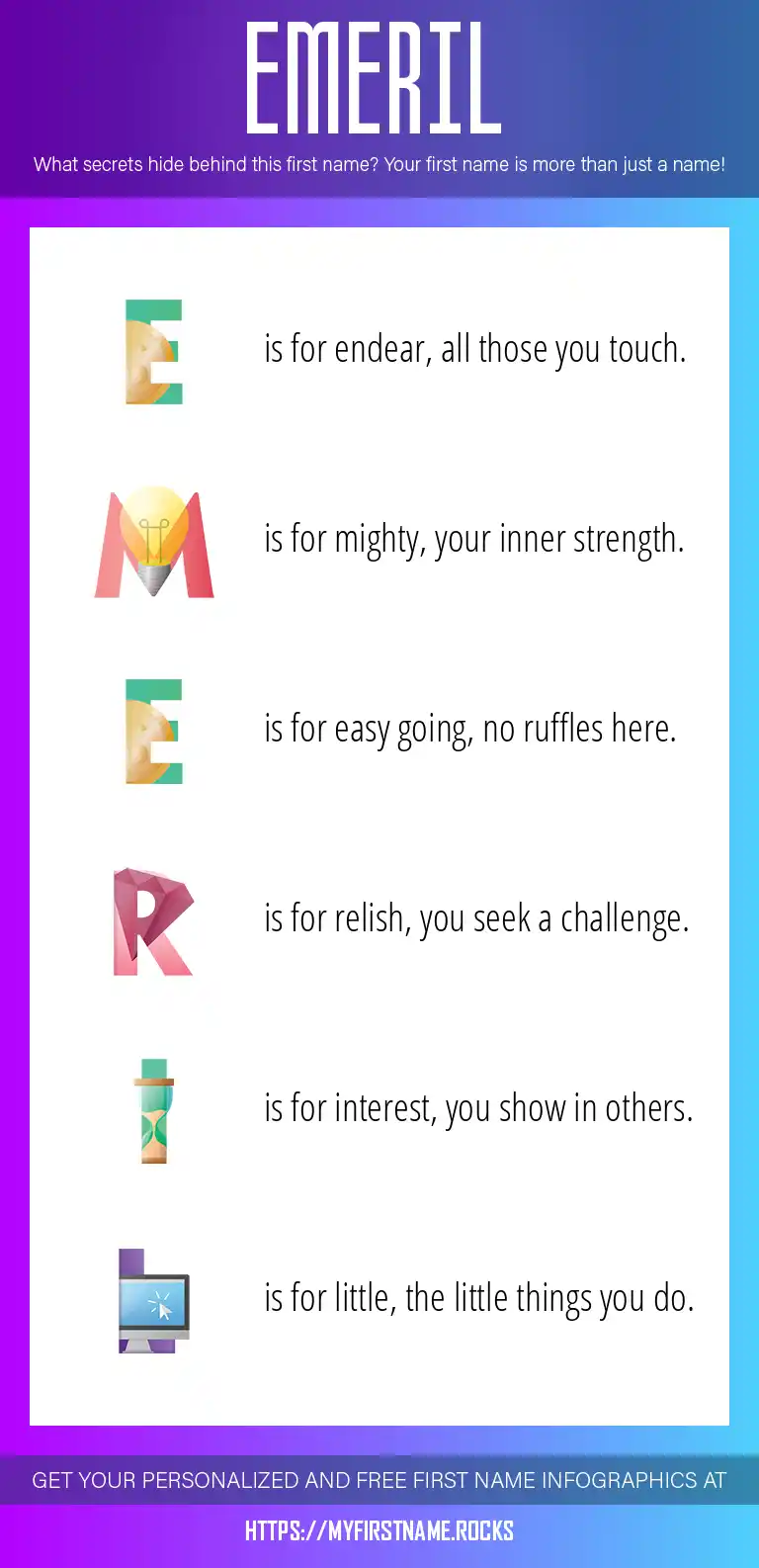 EMERIL

What secrets hide behind this first name? Your first name is more than just a name!

E is for endear, all those you touch.

M is for mighty, your inner strength.

E is for easy going, no ruffles here.

R is for relish, you seek a challenge.

I is for interest, you show in others.

L is for little, the little things you do.

GET YOUR PERSONALIZED AND FREE FIRST NAME INFOGRAPHICS AT

HTTPS://MYFIRSTNAME.ROCKS