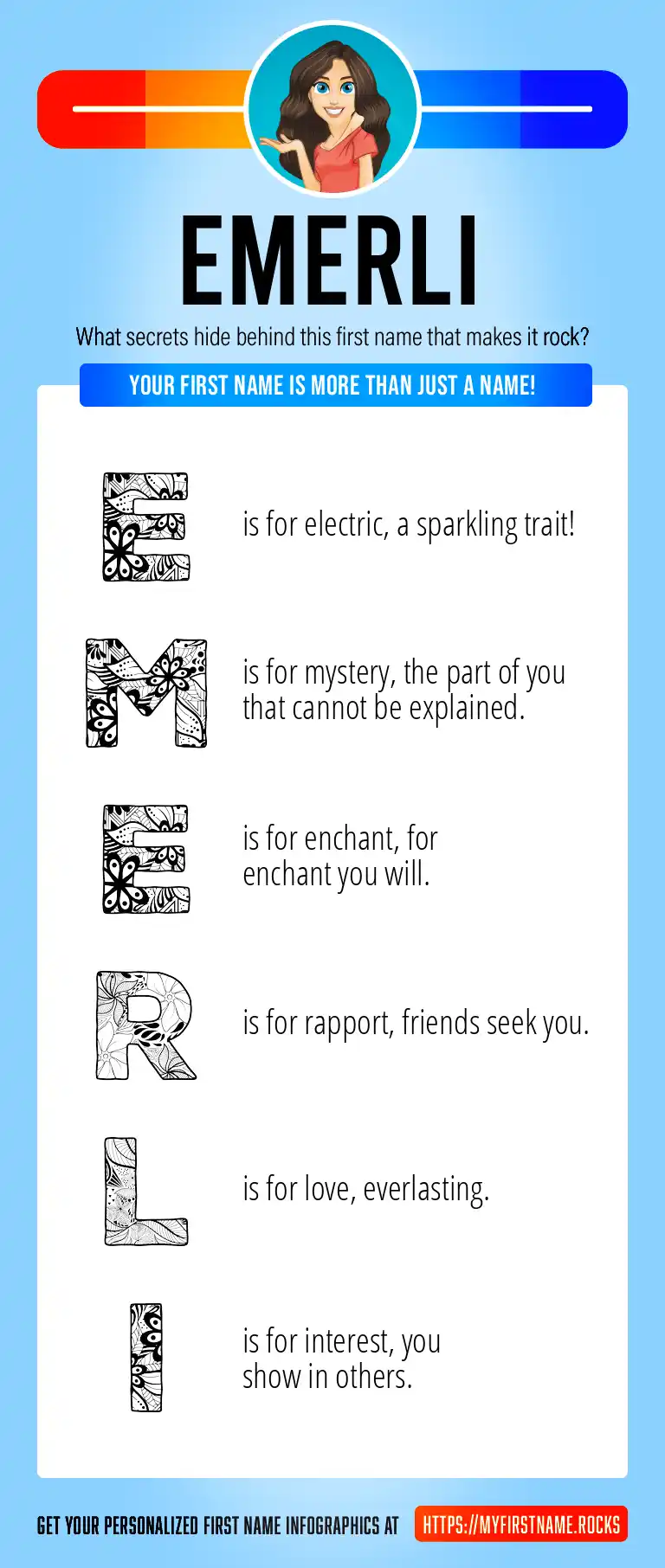 EMERLI

What secrets hide behind this first name that makes it rock?

YOUR FIRST NAME IS MORE THAN JUST A NAME!

E is for electric, a sparkling trait!

M is for mystery, the part of you that cannot be explained.

E is for enchant, for enchant you will.

R is for rapport, friends seek you.

L is for love, everlasting.

I is for interest, you show in others.

GET YOUR PERSONALIZED FIRST NAME INFOGRAPHICS AT HTTPS://MYFIRSTNAME.ROCKS