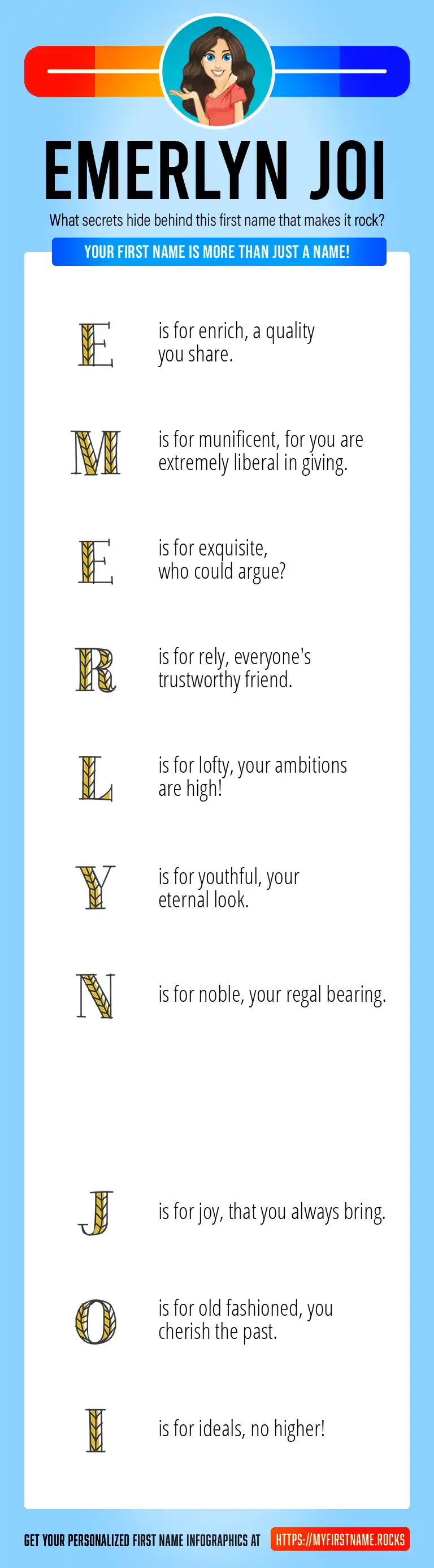 EMERLYN JOI

What secrets hide behind this first name that makes it rock?

YOUR FIRST NAME IS MORE THAN JUST A NAME!

E is for enrich, a quality you share.

M is for munificent, for you are extremely liberal in giving.

E is for exquisite, who could argue?

R is for rely, everyone's trustworthy friend.

L is for lofty, your ambitions are high!

Y is for youthful, your eternal look.

N is for noble, your regal bearing.

J is for joy, that you always bring.

O is for old fashioned, you cherish the past.

I is for ideals, no higher!

GET YOUR PERSONALIZED FIRST NAME INFOGRAPHICS AT HTTPS://MYFIRSTNAME.ROCKS