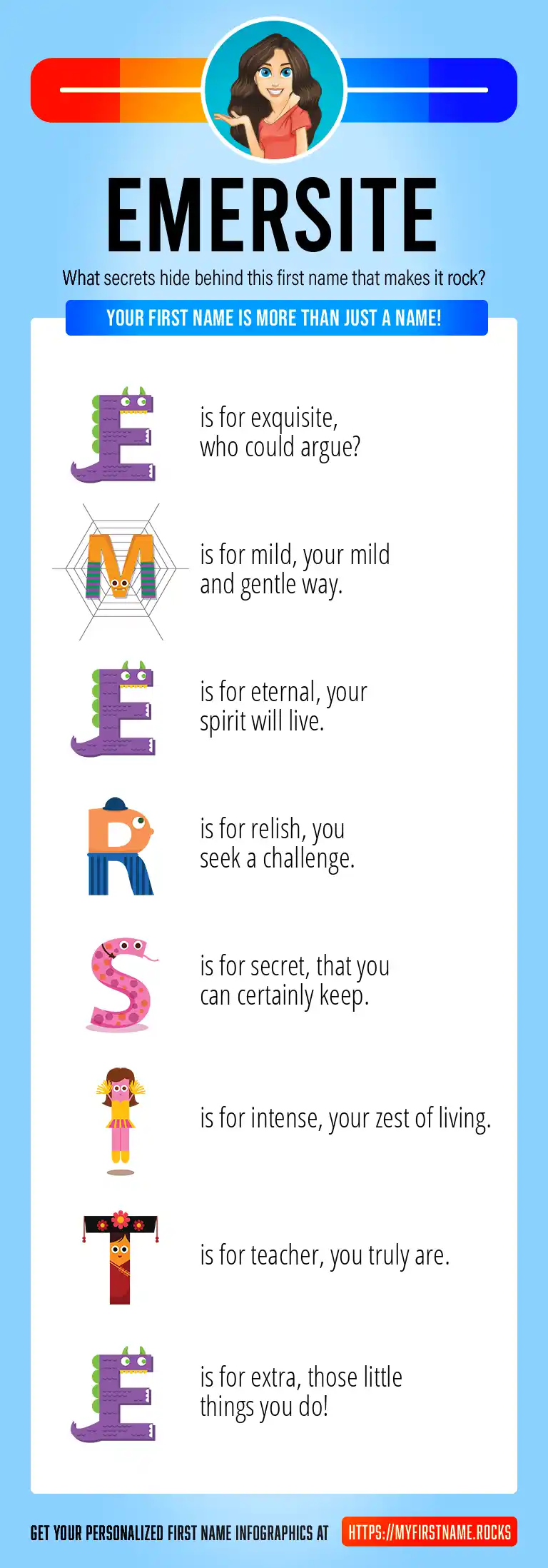 EMERSITE

What secrets hide behind this first name that makes it rock?

YOUR FIRST NAME IS MORE THAN JUST A NAME!

E is for exquisite, who could argue?

M is for mild, your mild and gentle way.

E is for eternal, your spirit will live.

R is for relish, you seek a challenge.

S is for secret, that you can certainly keep.

I is for intense, your zest of living.

T is for teacher, you truly are.

E is for extra, those little things you do!

GET YOUR PERSONALIZED FIRST NAME INFOGRAPHICS AT HTTPS://MYFIRSTNAME.ROCKS