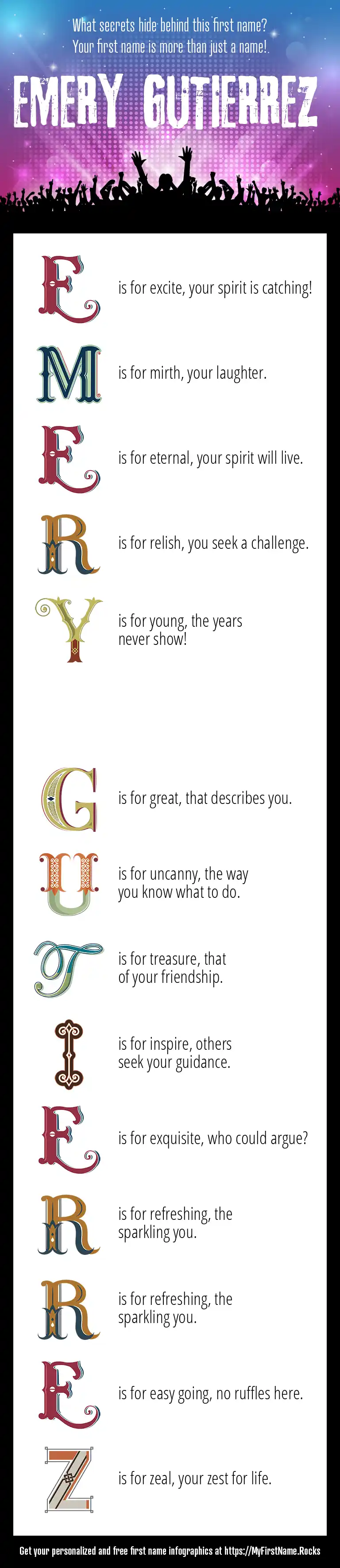 What secrets hide behind this first name?
Your first name is more than just a name!.

EMERY GUTIERREZ

E is for excite, your spirit is catching!

M is for mirth, your laughter.

E is for eternal, your spirit will live.

R is for relish, you seek a challenge.

Y is for young, the years never show!

G is for great, that describes you.

U is for uncanny, the way you know what to do.

T is for treasure, that of your friendship.

I is for inspire, others seek your guidance.

E is for exquisite, who could argue?

R is for refreshing, the sparkling you.

R is for refreshing, the sparkling you.

E is for easy going, no ruffles here.

Z is for zeal, your zest for life.

Get your personalized and free first name infographics at https://MyFirstName.Rocks