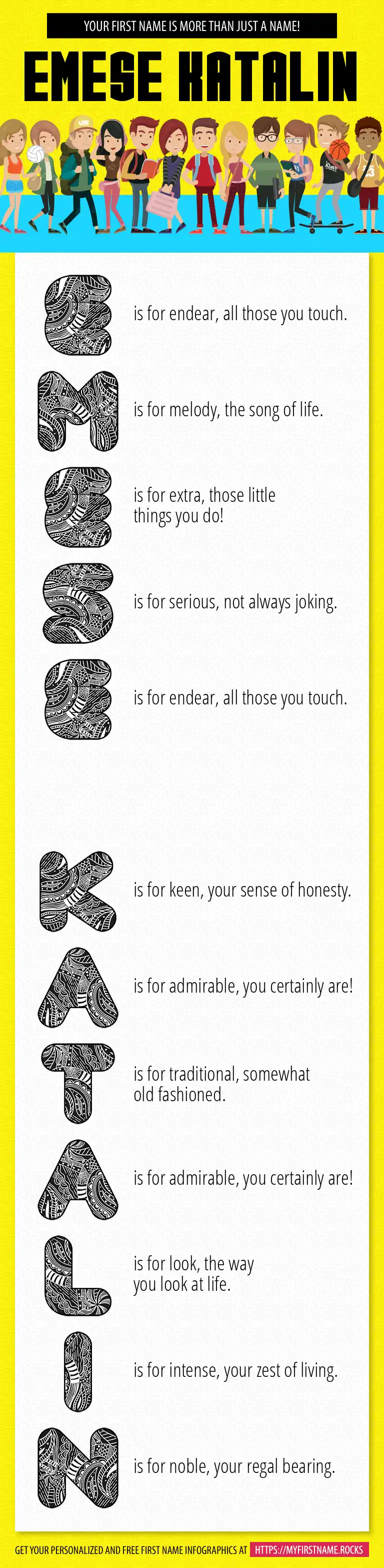 YOUR FIRST NAME IS MORE THAN JUST A NAME!

EMESE KATALIN

E is for endear, all those you touch.

M is for melody, the song of life.

E is for extra, those little things you do!

S is for serious, not always joking.

E is for endear, all those you touch.

K is for keen, your sense of honesty.

A is for admirable, you certainly are!

T is for traditional, somewhat old fashioned.

A is for admirable, you certainly are!

L is for look, the way you look at life.

I is for intense, your zest of living.

N is for noble, your regal bearing.

GET YOUR PERSONALIZED AND FREE FIRST NAME INFOGRAPHICS AT HTTPS://MYFIRSTNAME.ROCKS