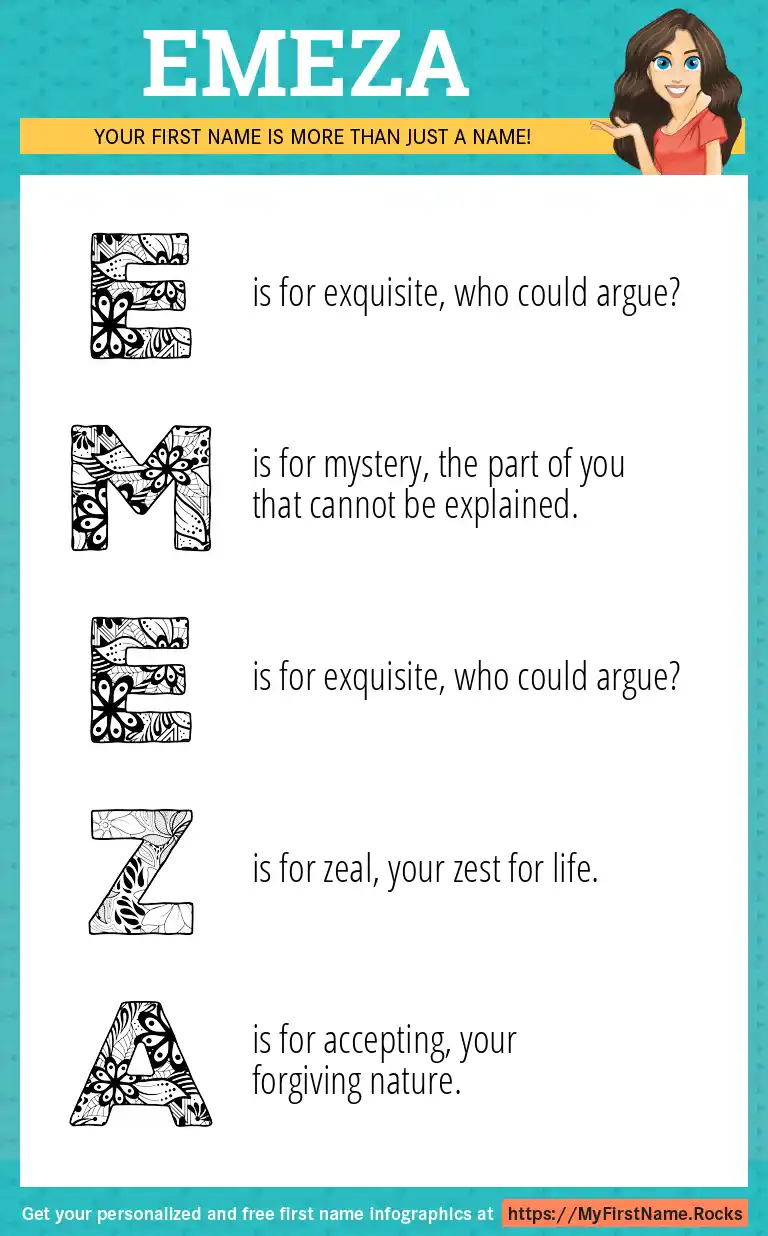 EMEZA

YOUR FIRST NAME IS MORE THAN JUST A NAME!

E is for exquisite, who could argue?

M is for mystery, the part of you that cannot be explained.

E is for exquisite, who could argue?

Z is for zeal, your zest for life.

A is for accepting, your forgiving nature.

Get your personalized and free first name infographics at https://MyFirstName.Rocks