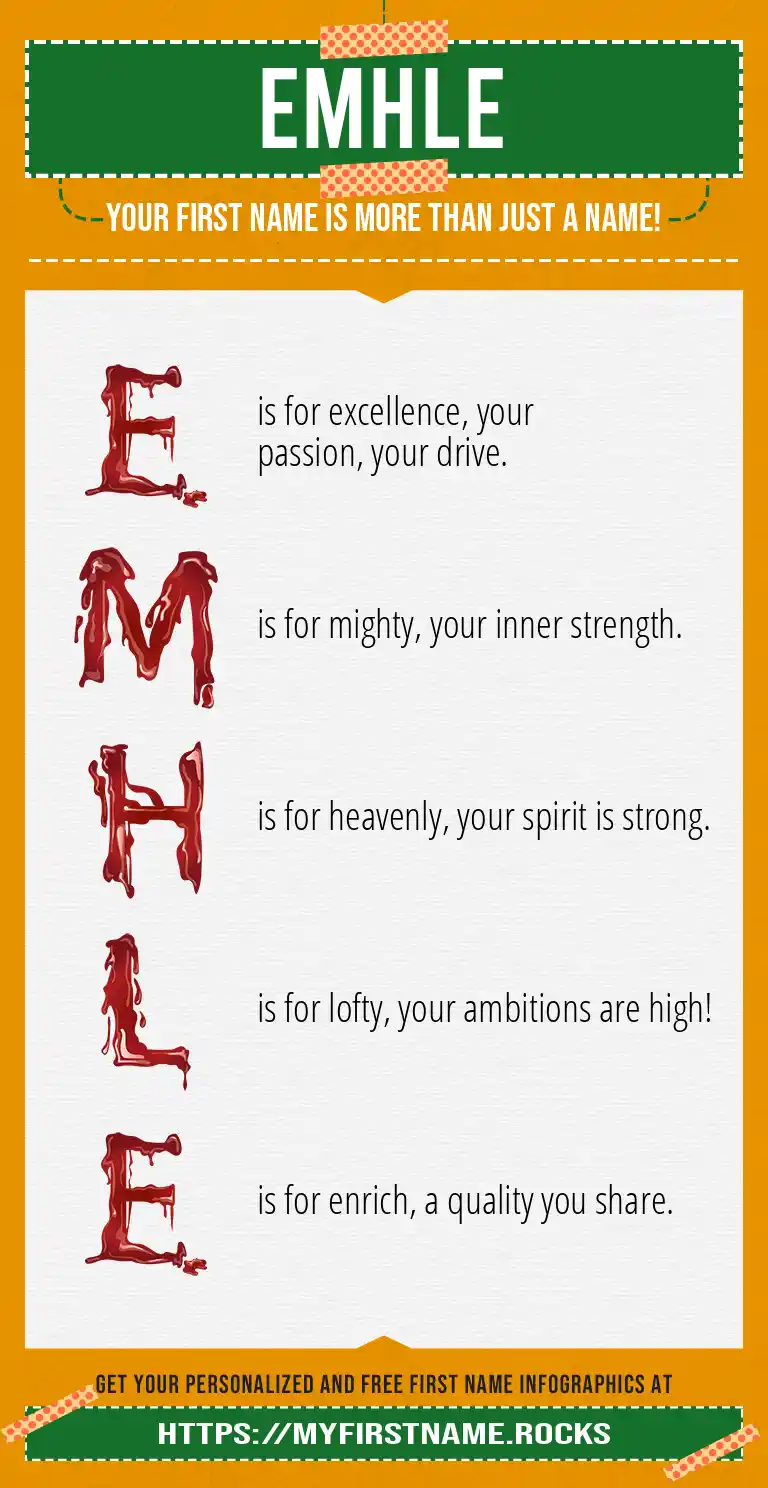 EMHLE

YOUR FIRST NAME IS MORE THAN JUST A NAME!

E is for excellence, your passion, your drive.

M is for mighty, your inner strength.

H is for heavenly, your spirit is strong.

L is for lofty, your ambitions are high!

E is for enrich, a quality you share.

GET YOUR PERSONALIZED AND FREE FIRST NAME INFOGRAPHICS AT

HTTPS://MYFIRSTNAME.ROCKS