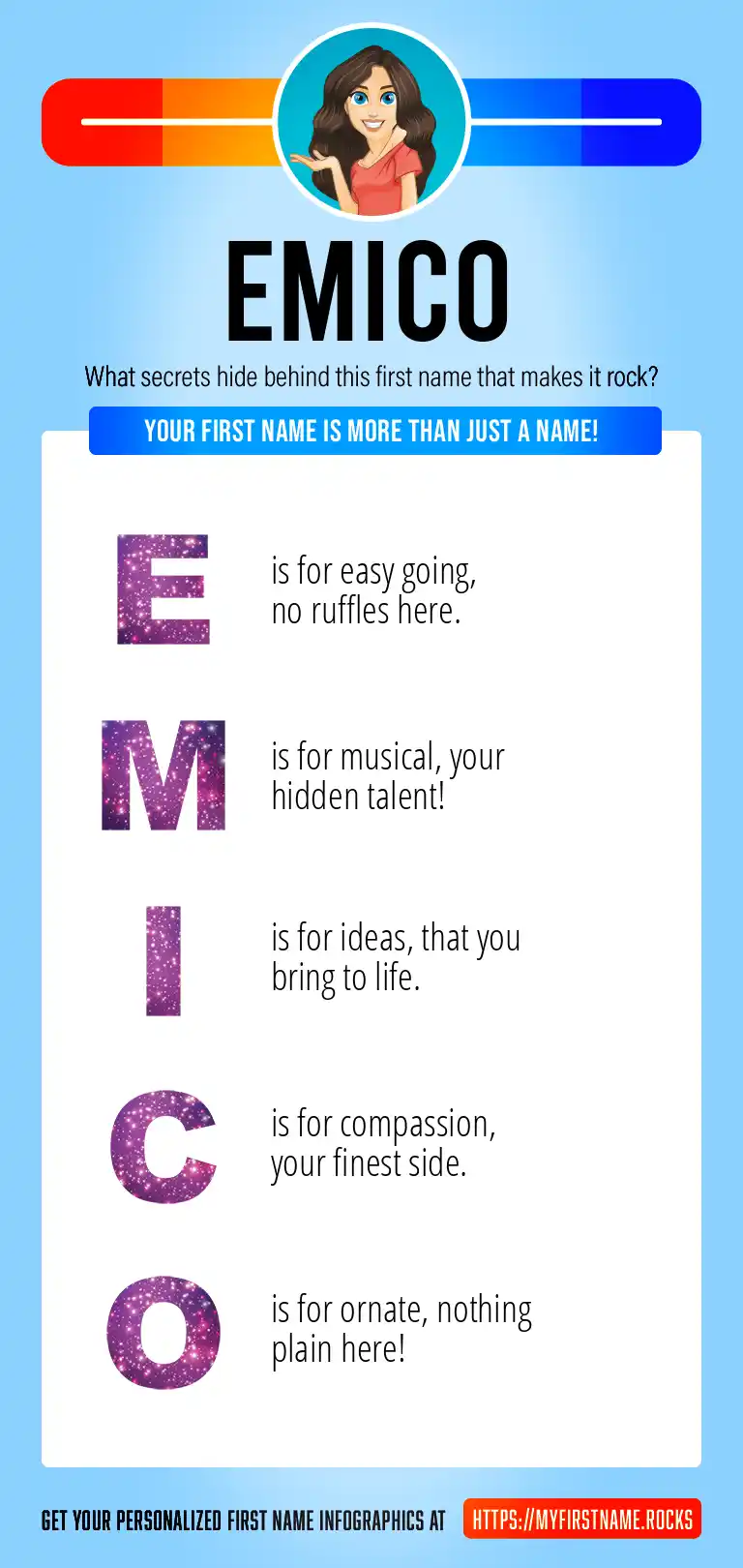 EMICO

What secrets hide behind this first name that makes it rock?

YOUR FIRST NAME IS MORE THAN JUST A NAME!

E is for easy going, no ruffles here.

M is for musical, your hidden talent!

I is for ideas, that you bring to life.

C is for compassion, your finest side.

O is for ornate, nothing plain here!

GET YOUR PERSONALIZED FIRST NAME INFOGRAPHICS AT HTTPS://MYFIRSTNAME.ROCKS