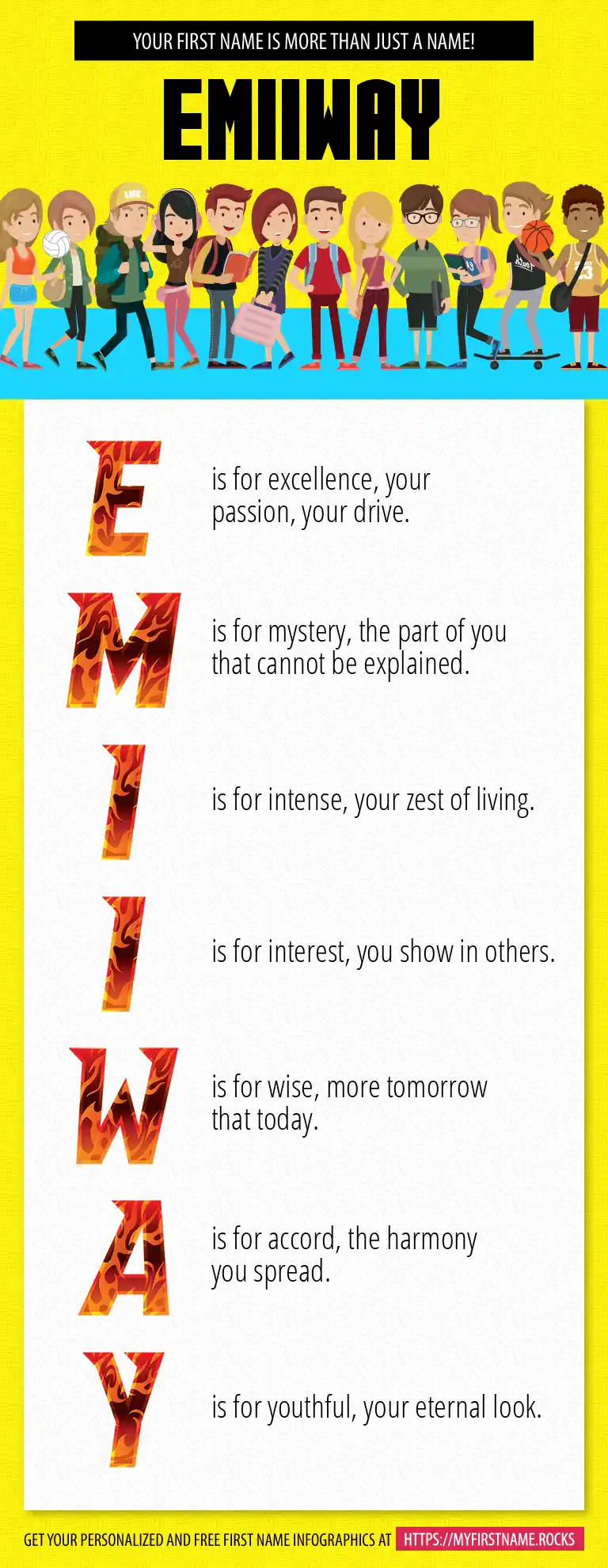 YOUR FIRST NAME IS MORE THAN JUST A NAME!

EMIIWAY

E is for excellence, your passion, your drive.

M is for mystery, the part of you that cannot be explained.

I is for intense, your zest of living.

I is for interest, you show in others.

W is for wise, more tomorrow that today.

A is for accord, the harmony you spread.

Y is for youthful, your eternal look.

GET YOUR PERSONALIZED AND FREE FIRST NAME INFOGRAPHICS AT HTTPS://MYFIRSTNAME.ROCKS